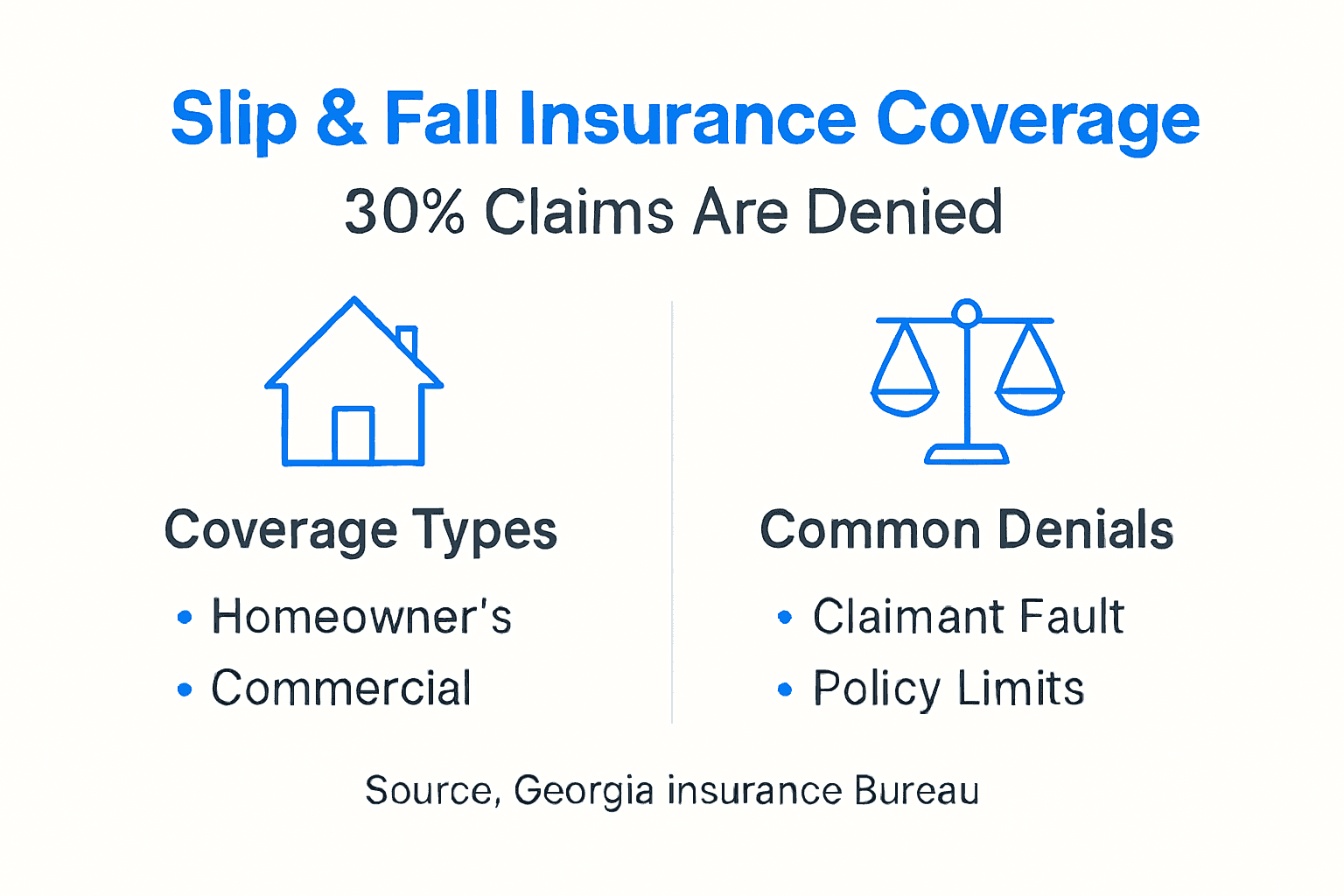 Slip & Fall Insurance Coverage
30% Claims Are Denied

Coverage Types
• Homeowner's
• Commercial

Common Denials
• Claimant Fault
• Policy Limits

Source, Georgia insurance Bureau