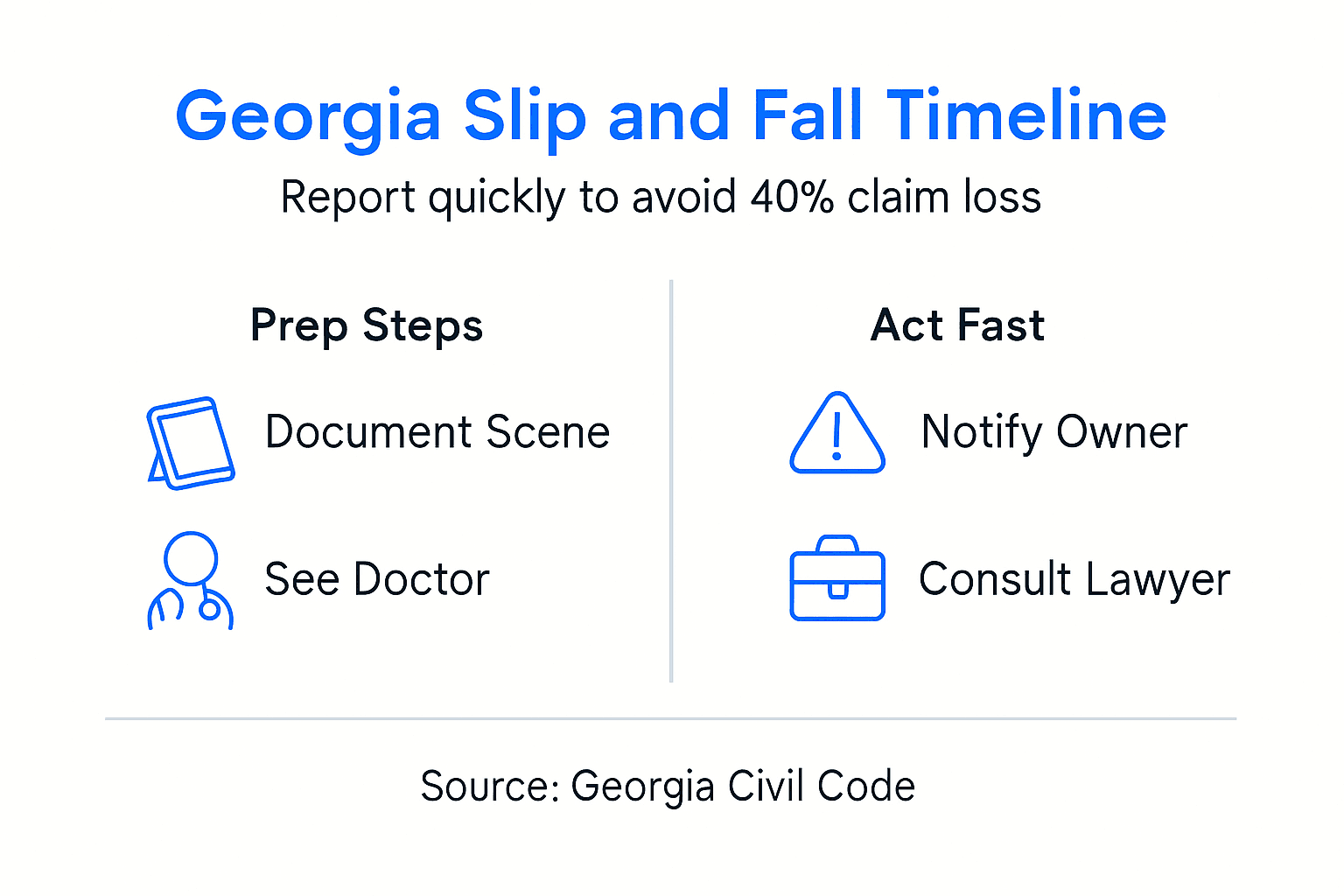 Georgia Slip and Fall Timeline

Report quickly to avoid 40% claim loss

Prep Steps

Document Scene

See Doctor

Act Fast

Notify Owner

Consult Lawyer

Source: Georgia Civil Code