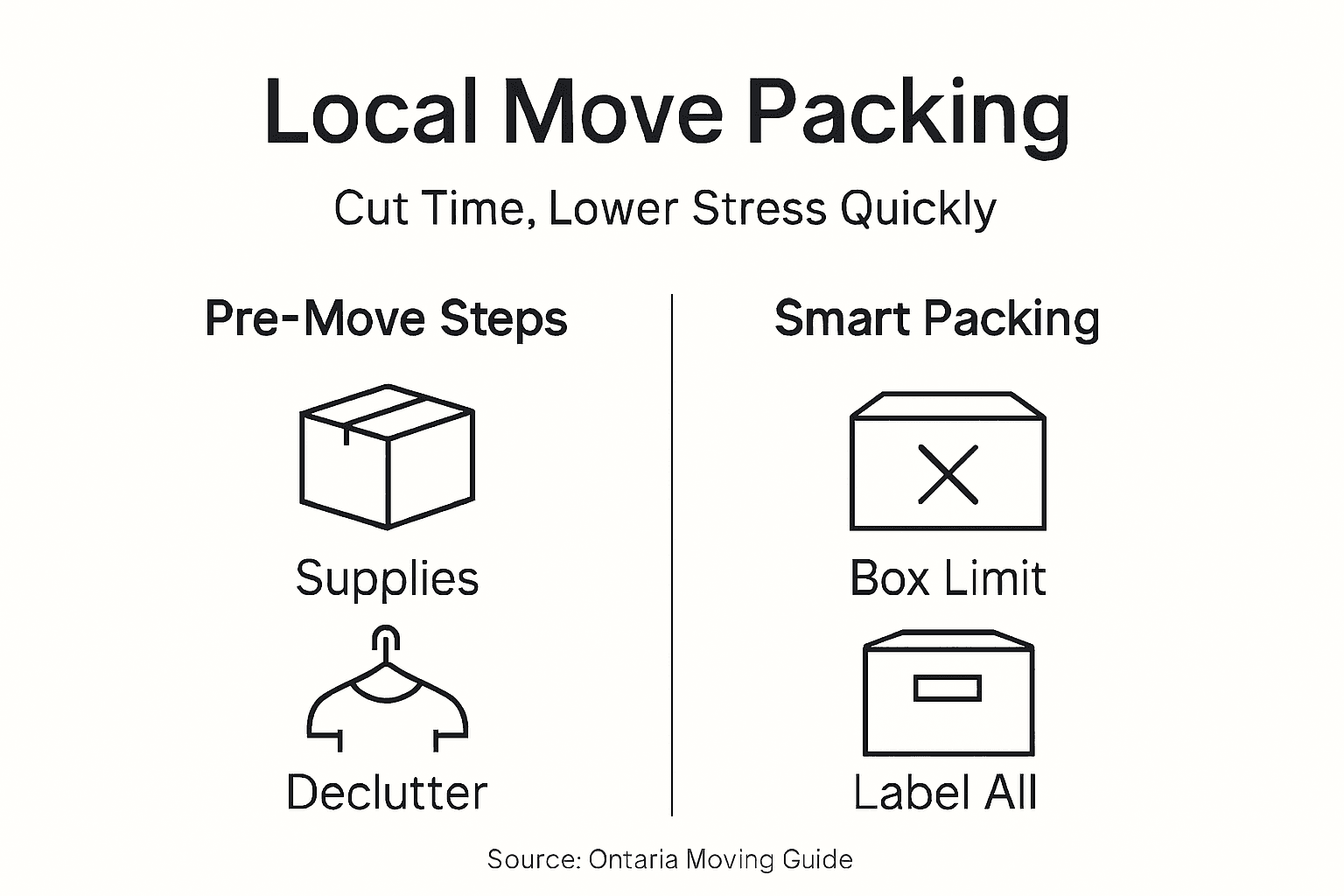 Local Move Packing

Cut Time, Lower Stress Quickly

Pre-Move Steps

Supplies

Declutter

Smart Packing

Box Limit

Label All

Source: Ontaria Moving Guide