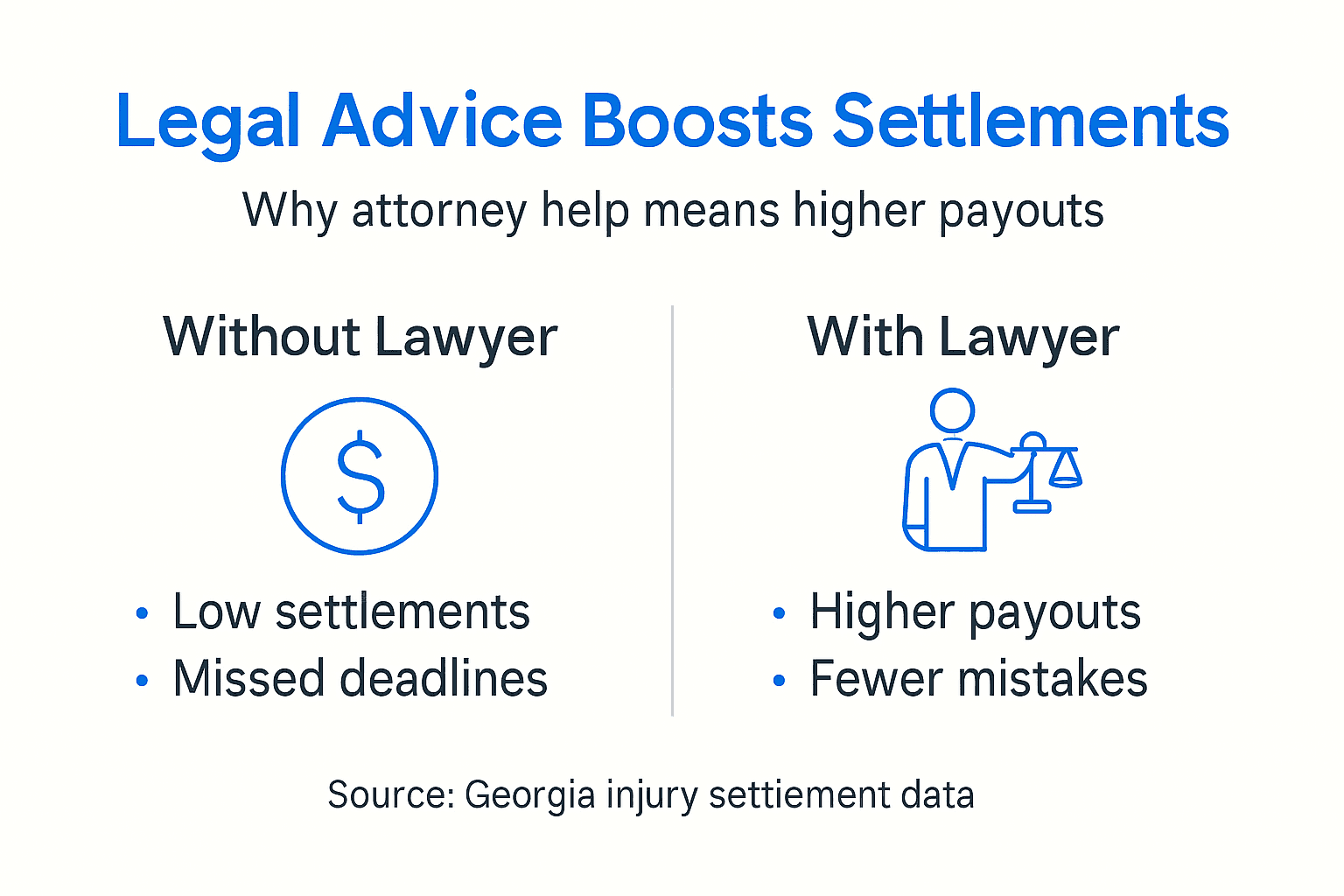 Legal Advice Boosts Settlements

Why attorney help means higher payouts

Without Lawyer

$

• Low settlements
• Missed deadlines

With Lawyer

• Higher payouts
• Fewer mistakes

Source: Georgia injury settiement data