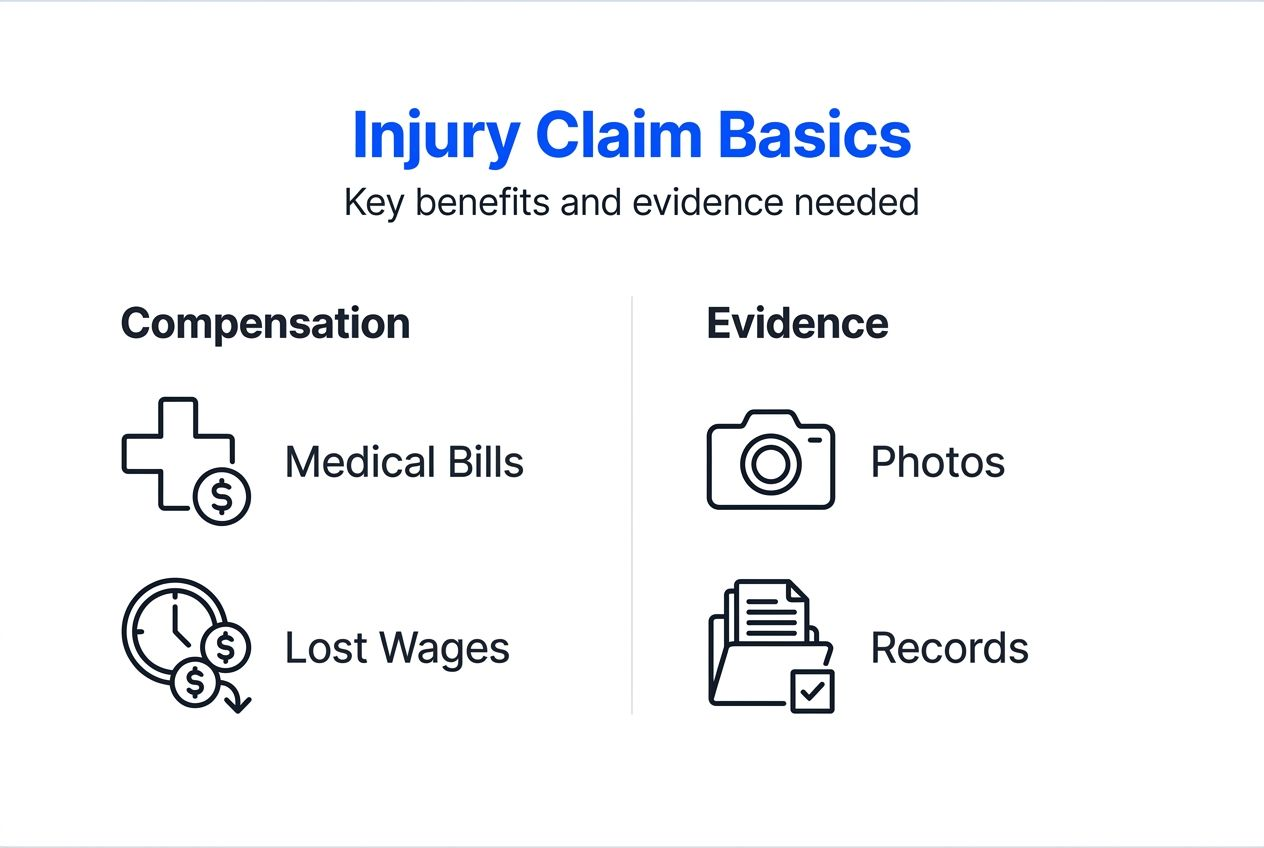 Injury Claim Basics
Key benefits and evidence needed

Compensation

Medical Bills

Lost Wages

Evidence

Photos

Records