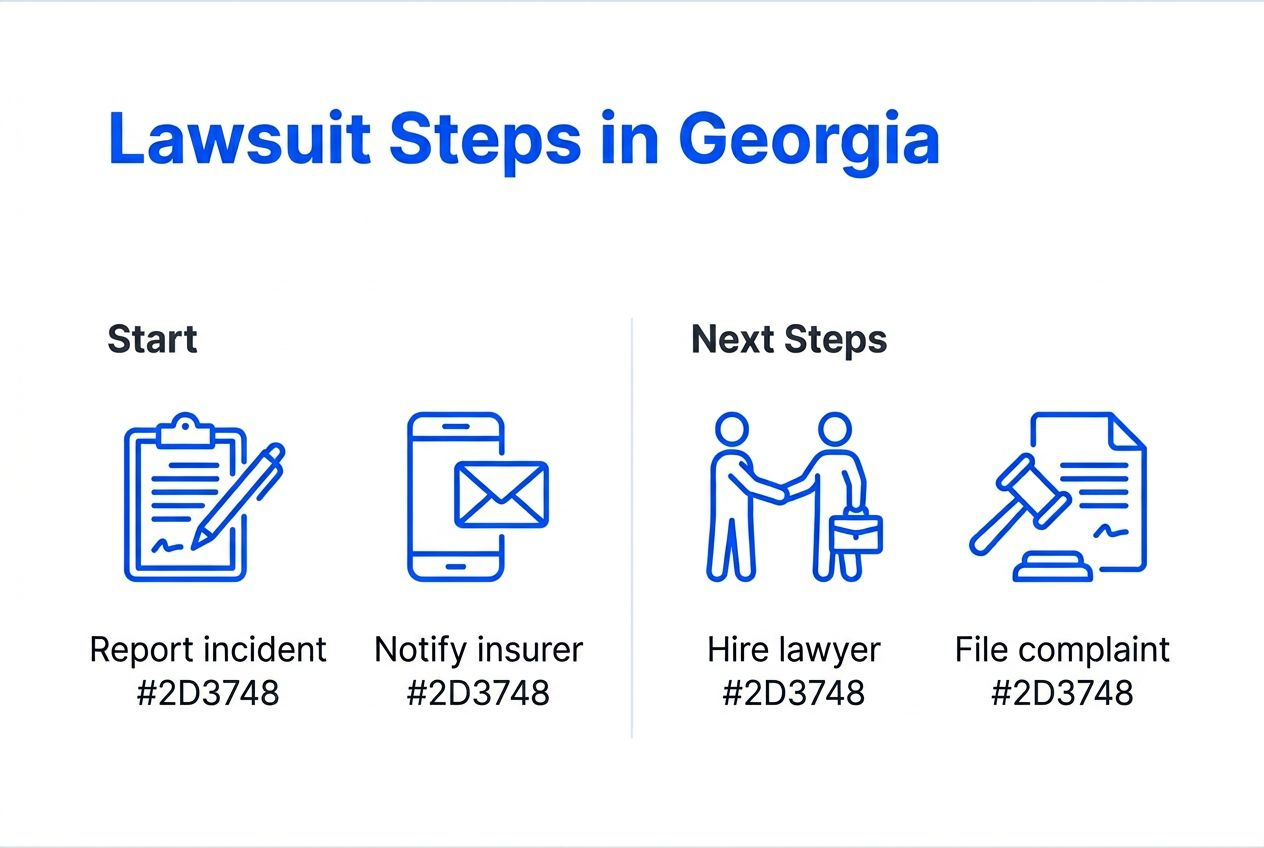 Lawsuit Steps in Georgia

Start

Report incident
#2D3748

Notify insurer
#2D3748

Next Steps

Hire lawyer
#2D3748

File complaint
#2D3748