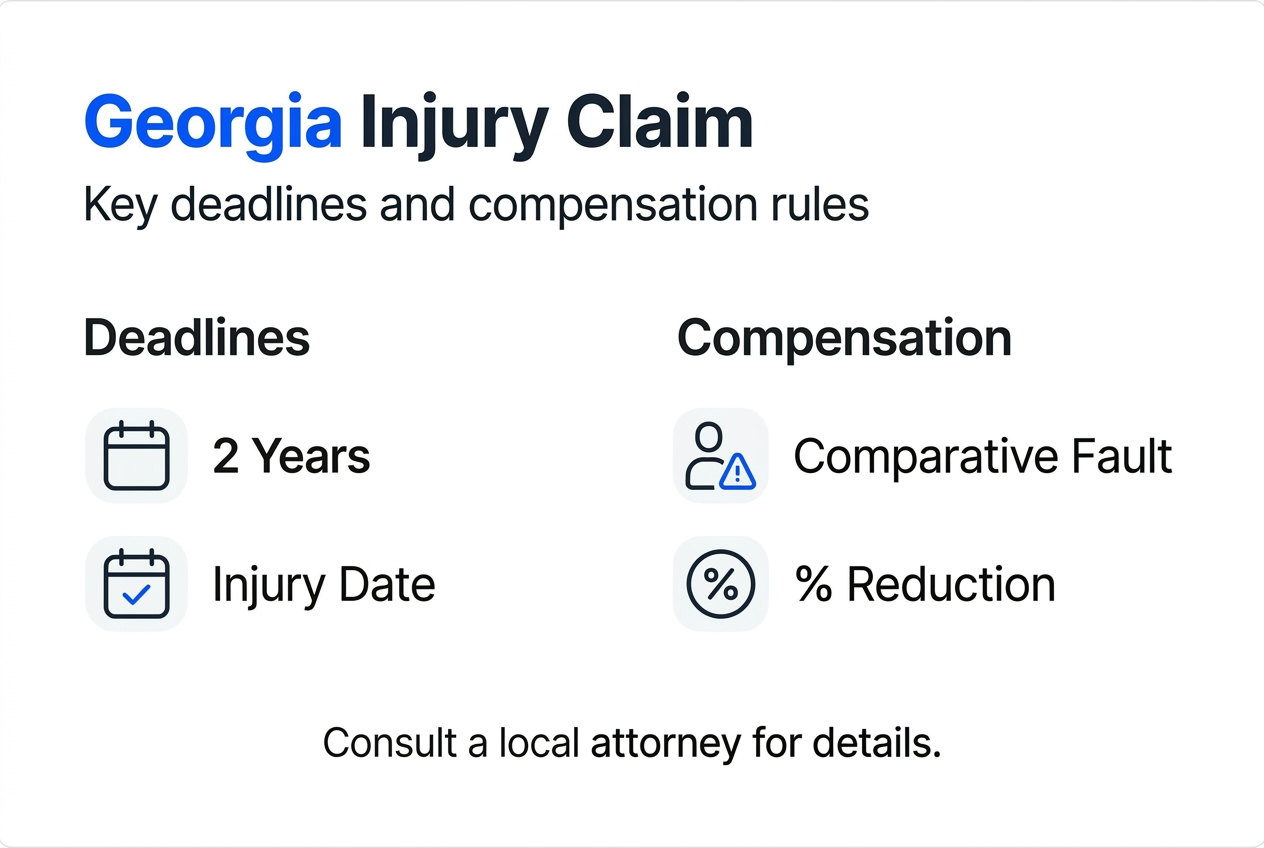 Georgia Injury Claim

Key deadlines and compensation rules

Deadlines

2 Years

Injury Date

Compensation

Comparative Fault

% Reduction

Consult a local attorney for details.