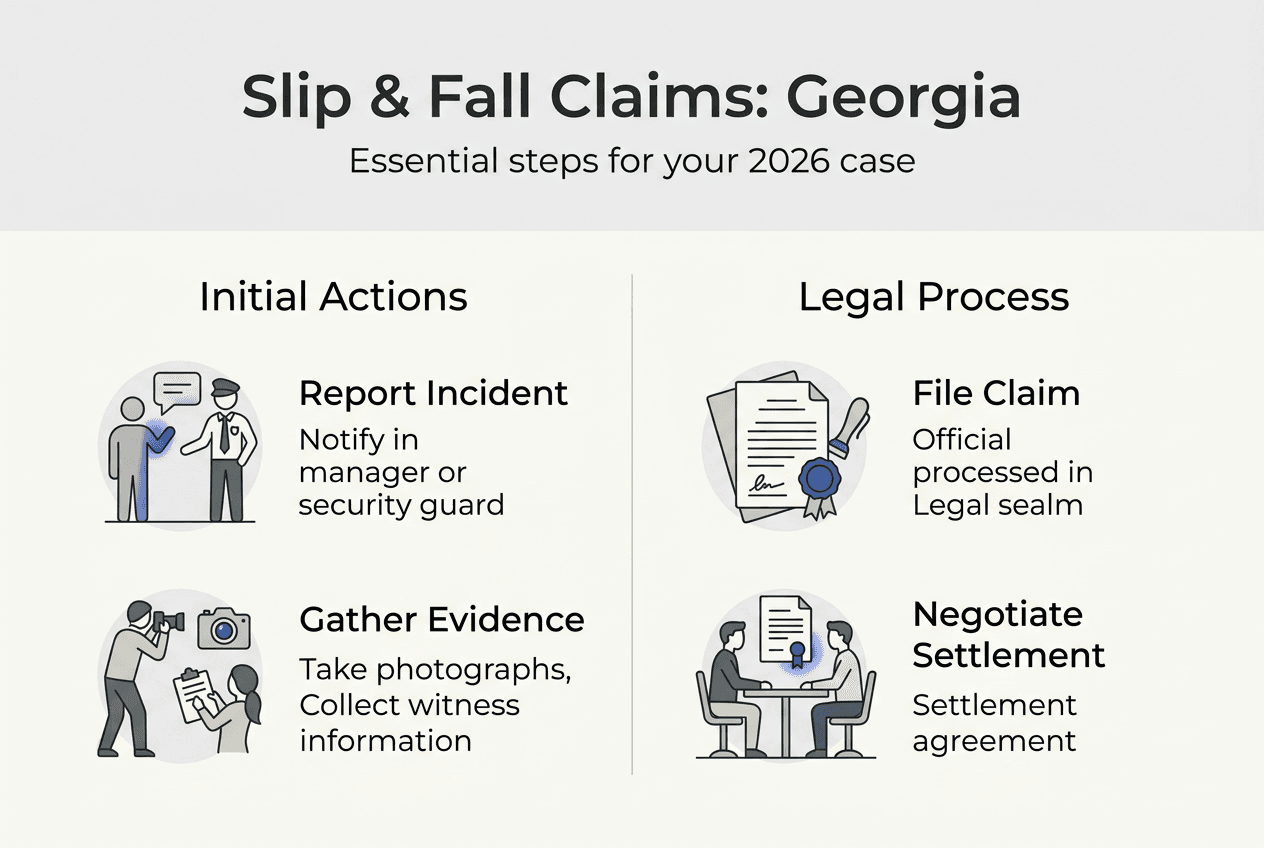 Slip & Fall Claims: Georgia

Essential steps for your 2026 case

Initial Actions

Report Incident

Notify in manager or security guard

Gather Evidence

Take photographs, Collect witness information

Legal Process

File Claim

Official processed in Legal sealm

Negotiate Settlement

Settlement agreement