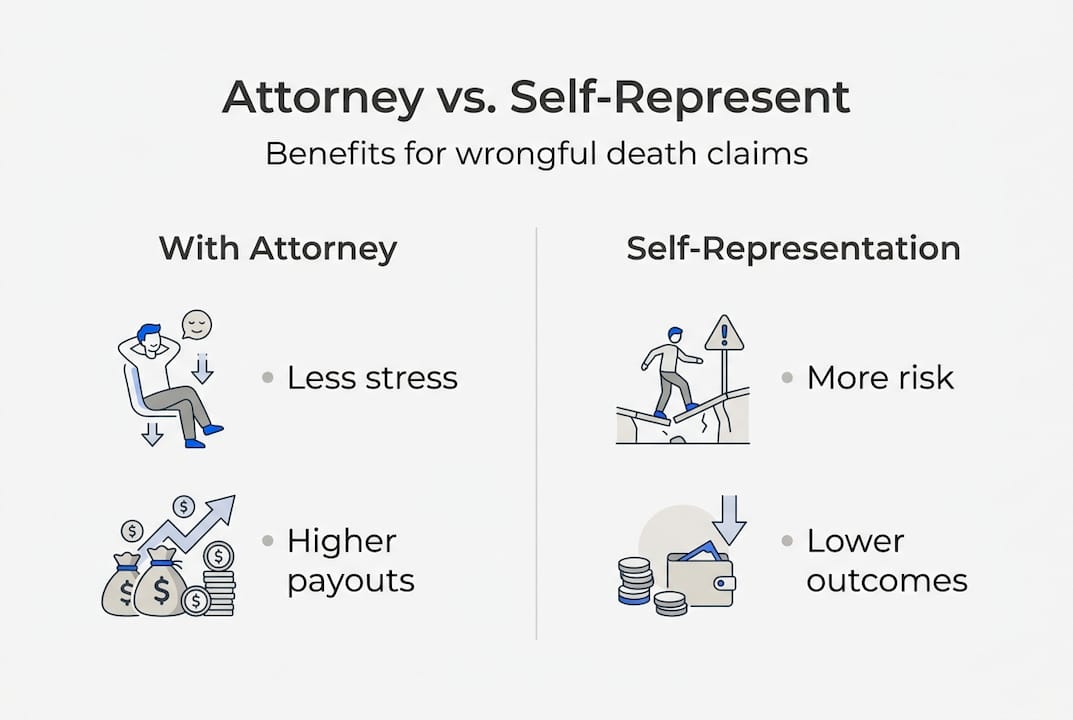 Attorney vs. Self-Represent

Benefits for wrongful death claims

With Attorney

• Less stress

• Higher payouts

Self-Representation

• More risk

• Lower outcomes