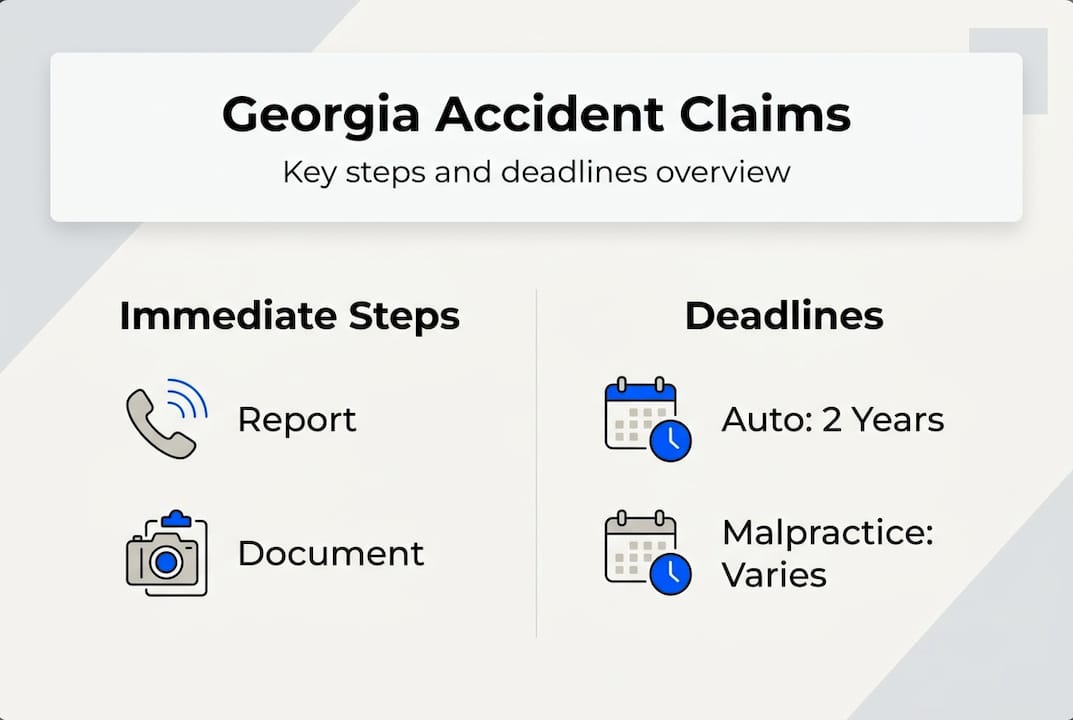 Georgia Accident Claims

Key steps and deadlines overview

Immediate Steps

Report

Document

Deadlines

Auto: 2 Years

Malpractice: Varies