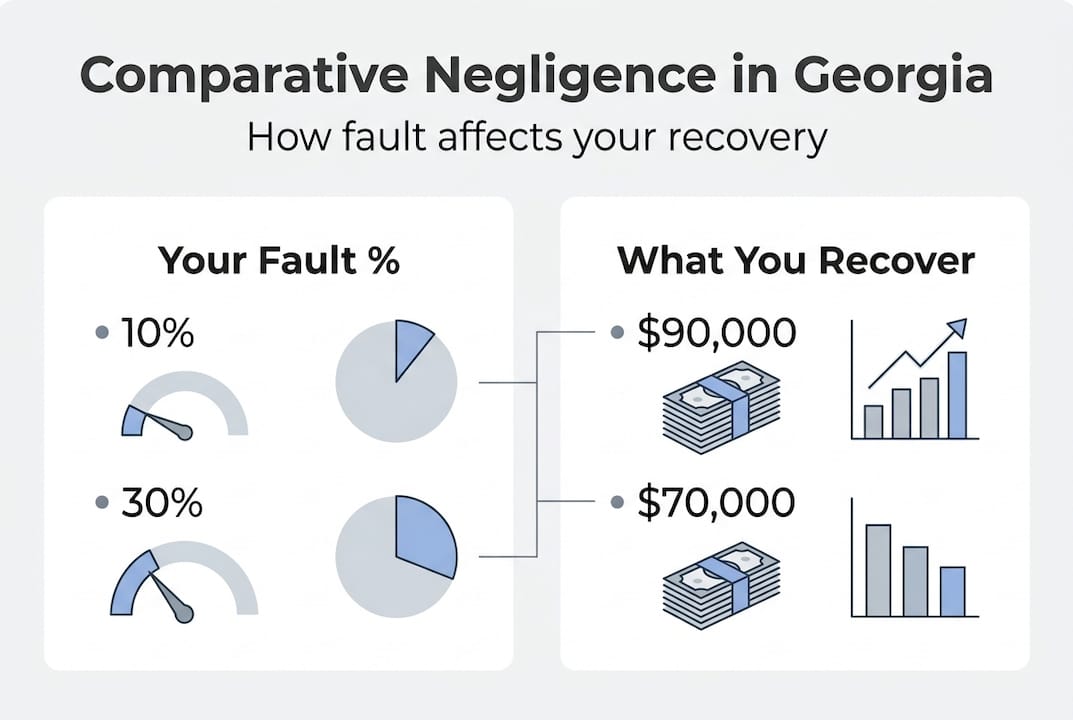 Comparative Negligence in Georgia
How fault affects your recovery

Your Fault %

• 10%

• 30%

What You Recover

• $90,000

• $70,000