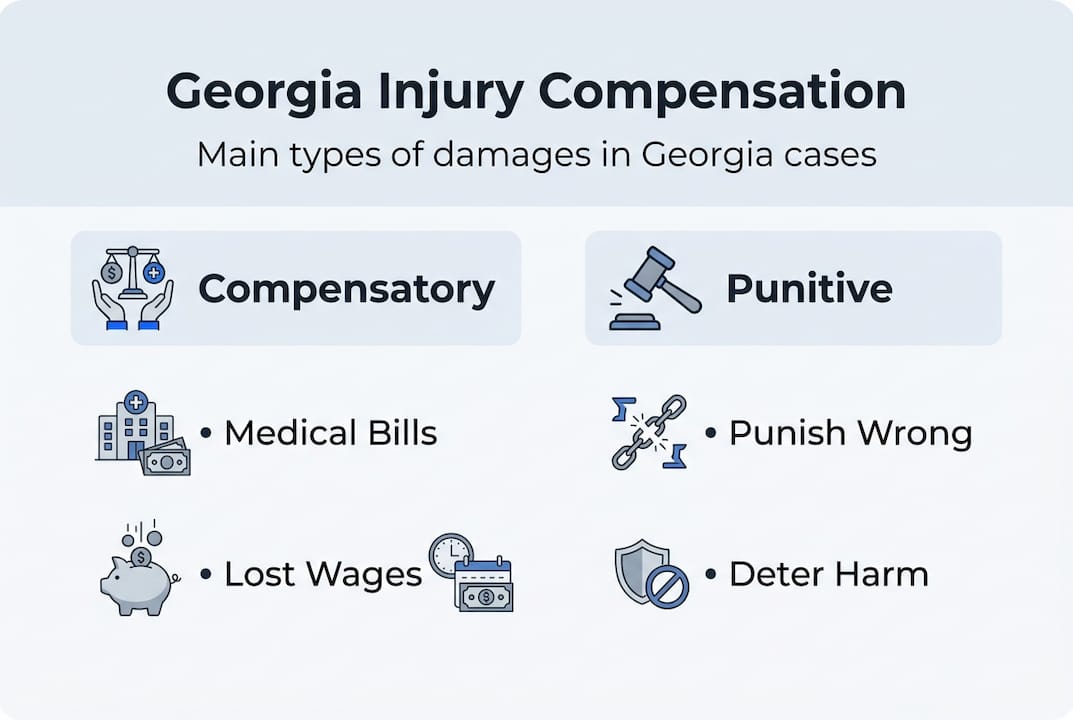 Georgia Injury Compensation

Main types of damages in Georgia cases

Compensatory

• Medical Bills

• Lost Wages

Punitive

• Punish Wrong

• Deter Harm