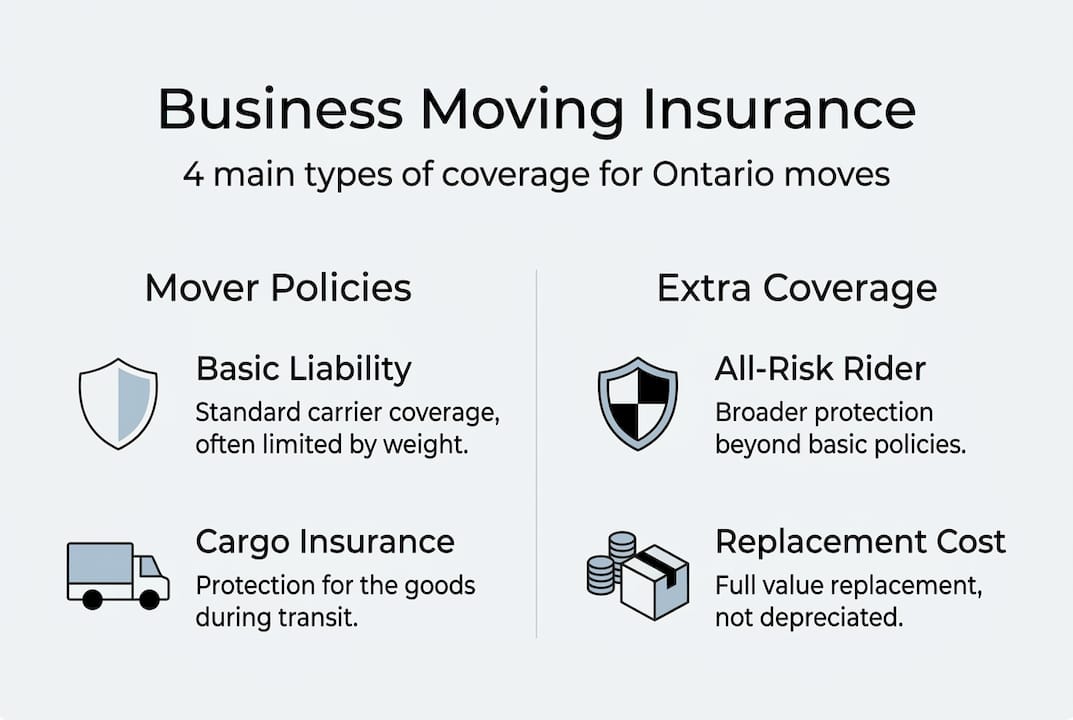 Business Moving Insurance

4 main types of coverage for Ontario moves

Mover Policies

Basic Liability
Standard carrier coverage, often limited by weight.

Cargo Insurance
Protection for the goods during transit.

Extra Coverage

All-Risk Rider
Broader protection beyond basic policies.

Replacement Cost
Full value replacement, not depreciated.