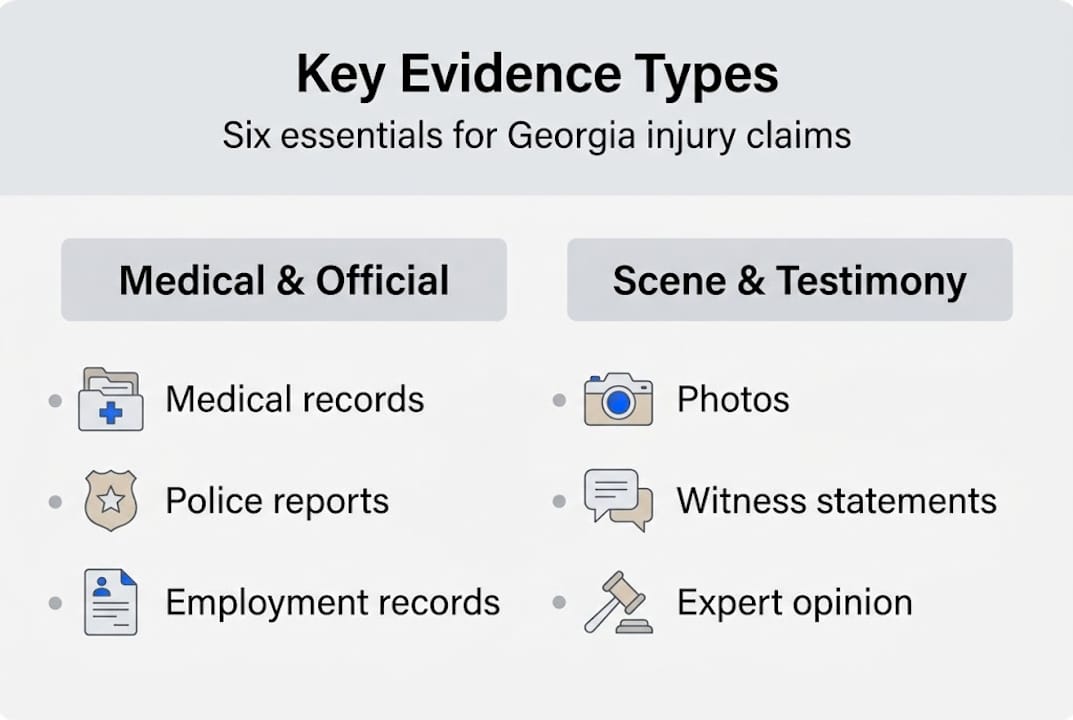 Key Evidence Types

Six essentials for Georgia injury claims

Medical & Official

- Medical records
- Police reports
- Employment records

Scene & Testimony

- Photos
- Witness statements
- Expert opinion