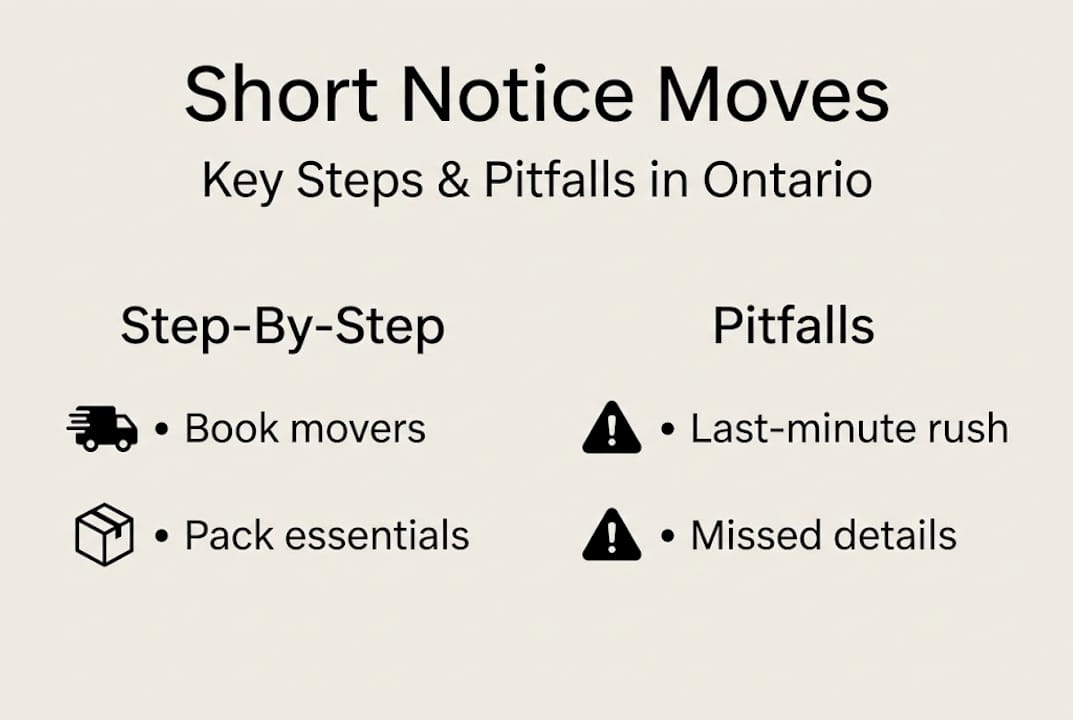 Short Notice Moves
Key Steps & Pitfalls in Ontario

Step-By-Step

• Book movers

• Pack essentials

Pitfalls

• Last-minute rush

• Missed details