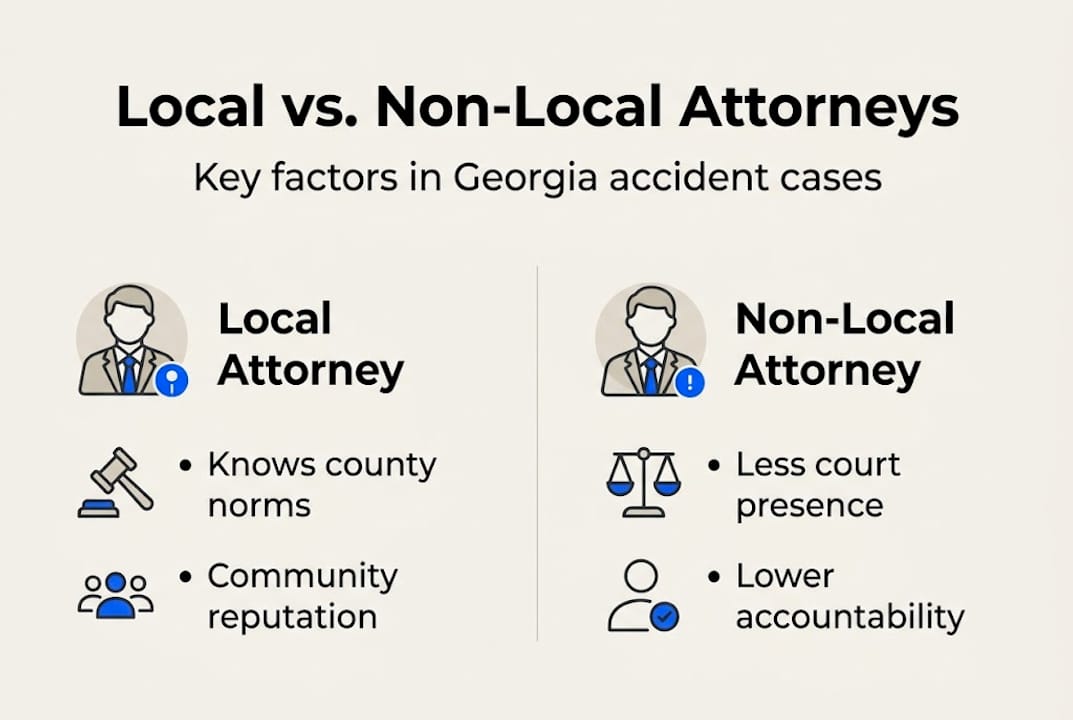 Local vs. Non-Local Attorneys

Key factors in Georgia accident cases

Local Attorney

• Knows county norms

• Community reputation

Non-Local Attorney

• Less court presence

• Lower accountability