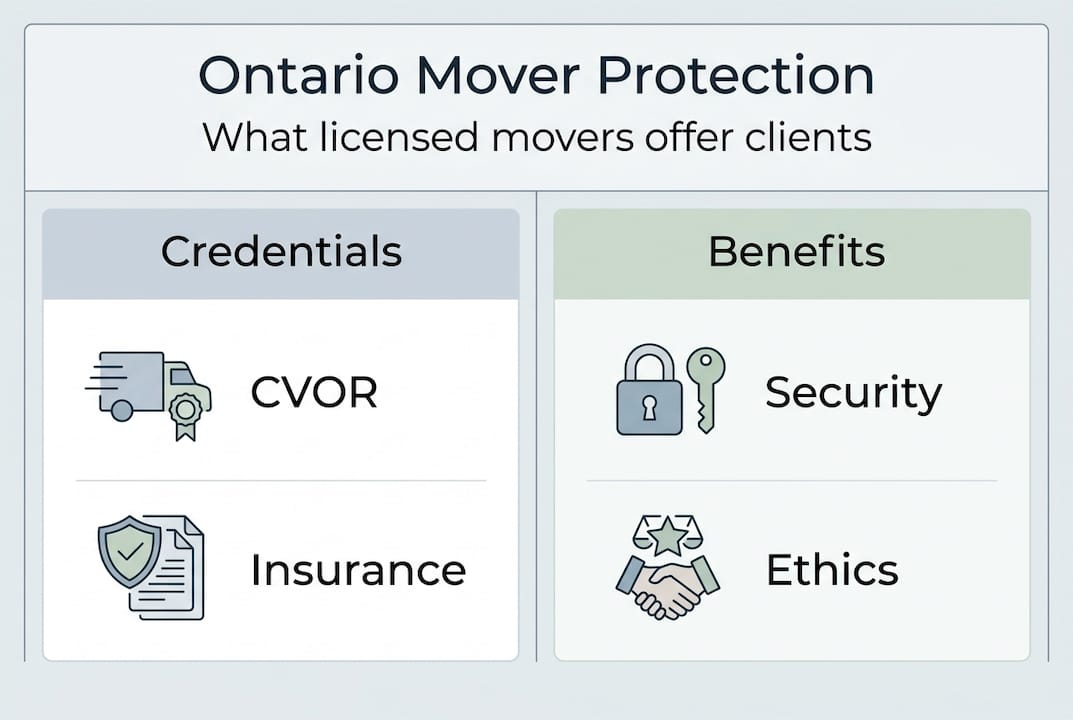 Ontario Mover Protection
What licensed movers offer clients

Credentials

CVOR

Insurance

Benefits

Security

Ethics