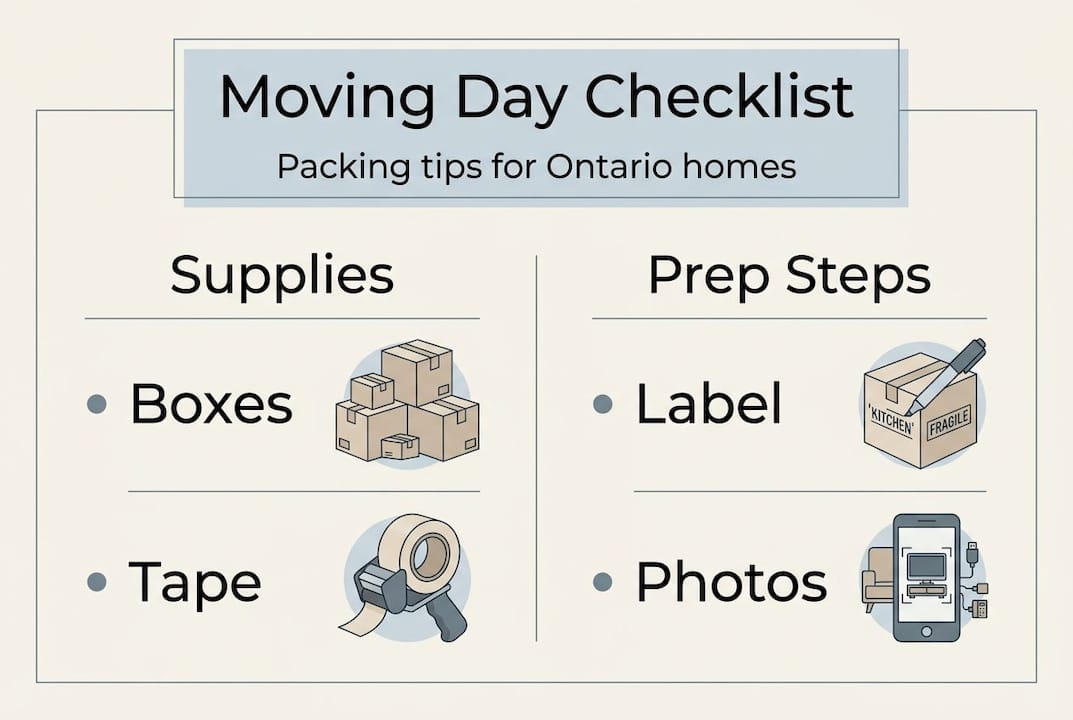 Moving Day Checklist
Packing tips for Ontario homes

Supplies

• Boxes

• Tape

Prep Steps

• Label

'KITCHEN' FRAGILE

• Photos