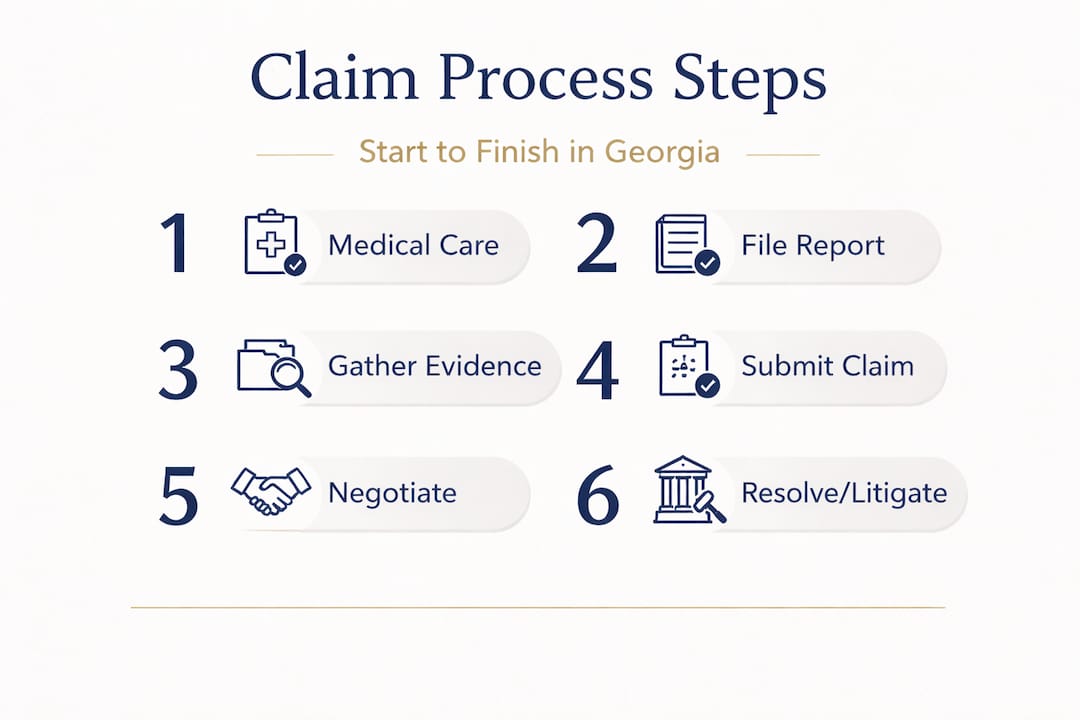 Claim Process Steps

Start to Finish in Georgia

1 Medical Care

2 File Report

3 Gather Evidence

4 Submit Claim

5 Negotiate

6 Resolve/Litigate