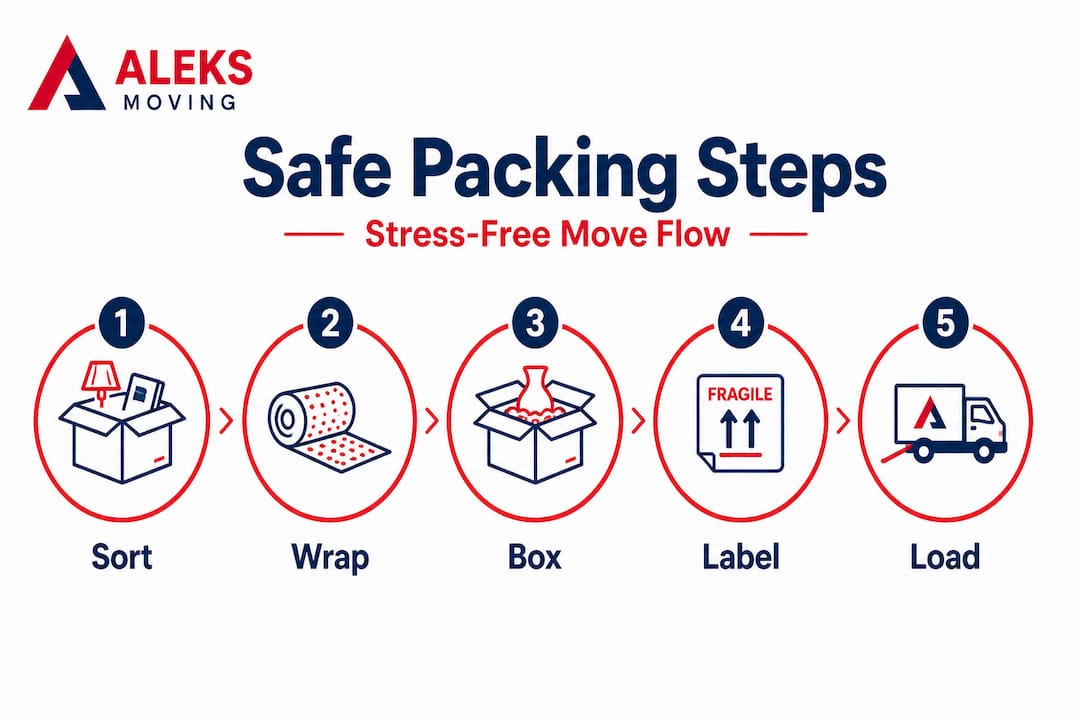 ALEKS
MOVING

Safe Packing Steps

Stress-Free Move Flow

1
Sort

2
Wrap

3
Box

4
FRAGILE
Label

5
Load