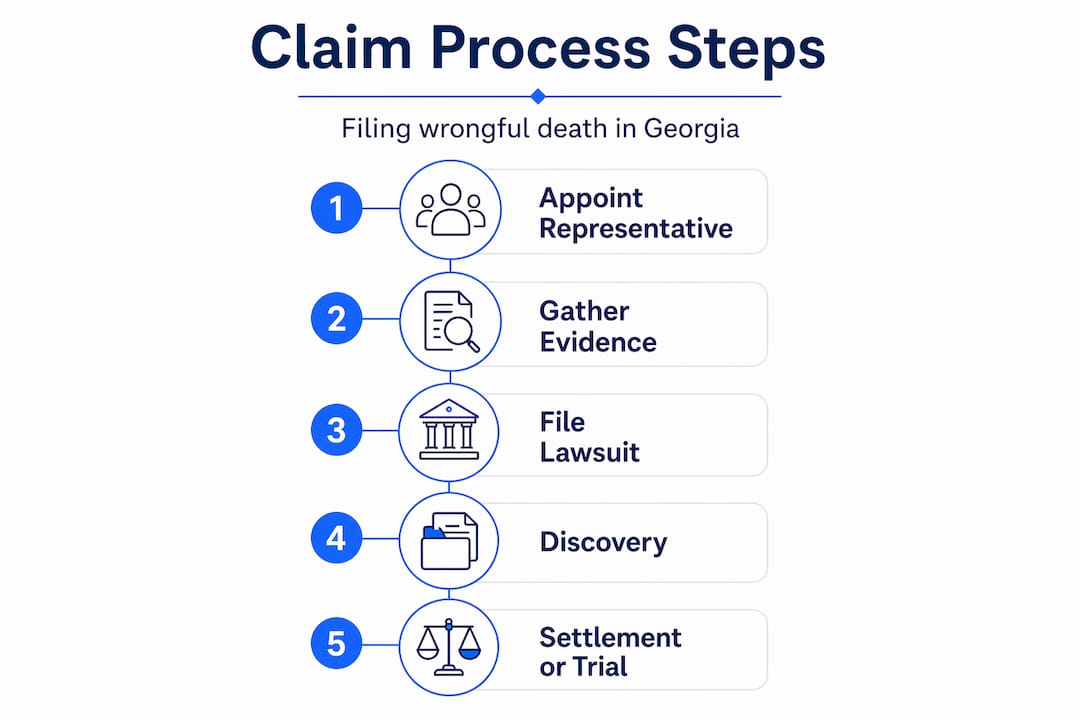 Claim Process Steps

Filing wrongful death in Georgia

1 Appoint Representative

2 Gather Evidence

3 File Lawsuit

4 Discovery

5 Settlement or Trial