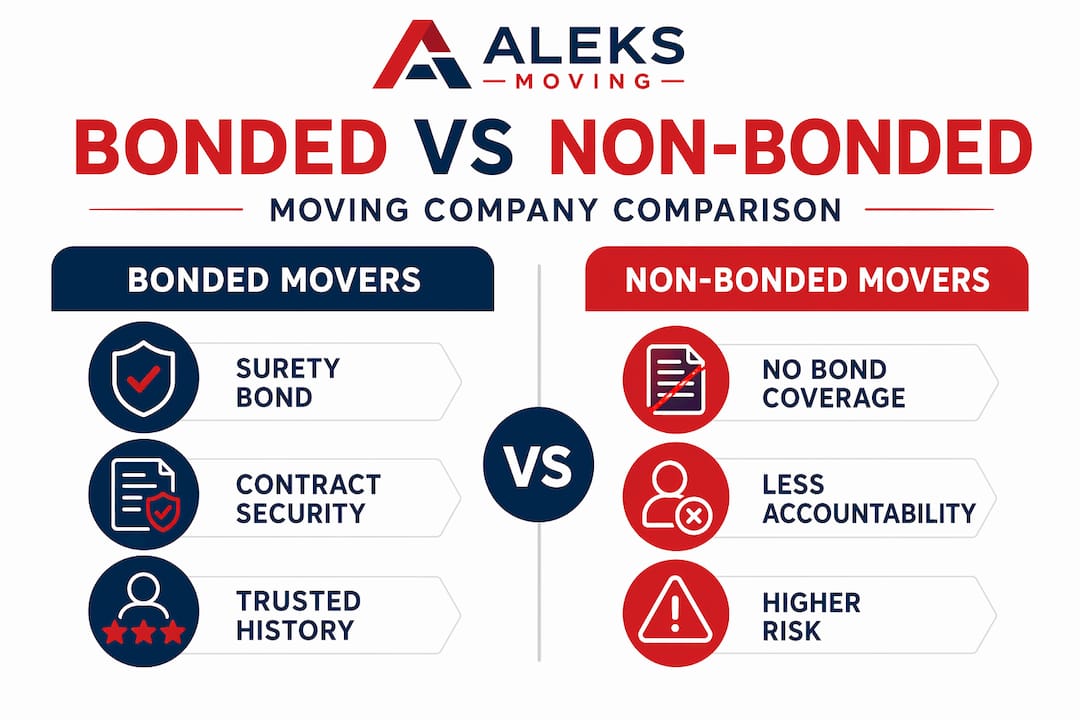 ALEKS
MOVING

BONDED VS NON-BONDED

MOVING COMPANY COMPARISON

BONDED MOVERS

SURETY BOND

CONTRACT SECURITY

TRUSTED HISTORY

VS

NON-BONDED MOVERS

NO BOND COVERAGE

LESS ACCOUNTABILITY

HIGHER RISK