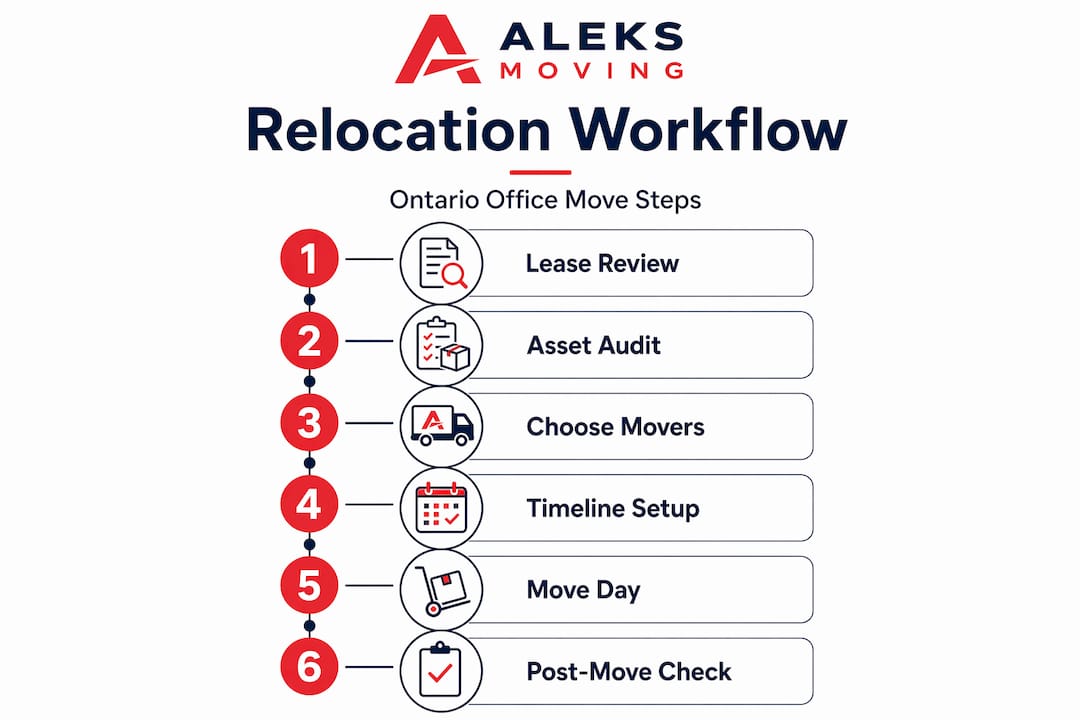 ALEKS
MOVING

Relocation Workflow

Ontario Office Move Steps

1 Lease Review

2 Asset Audit

3 Choose Movers

4 Timeline Setup

5 Move Day

6 Post-Move Check