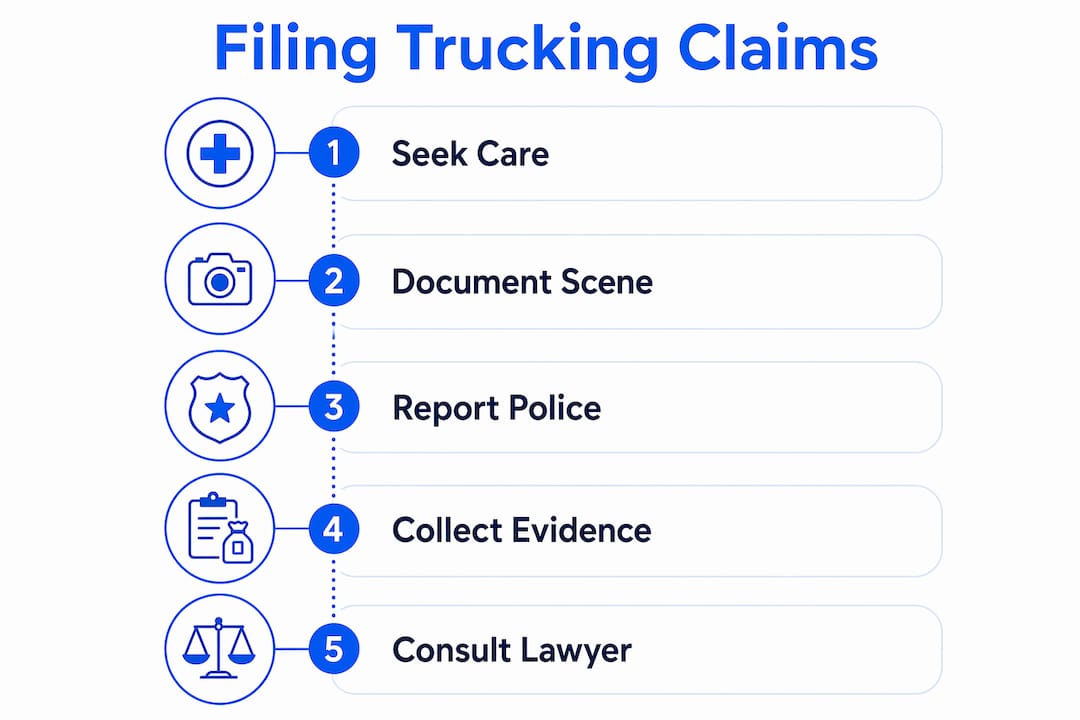 Filing Trucking Claims

1 Seek Care

2 Document Scene

3 Report Police

4 Collect Evidence

5 Consult Lawyer