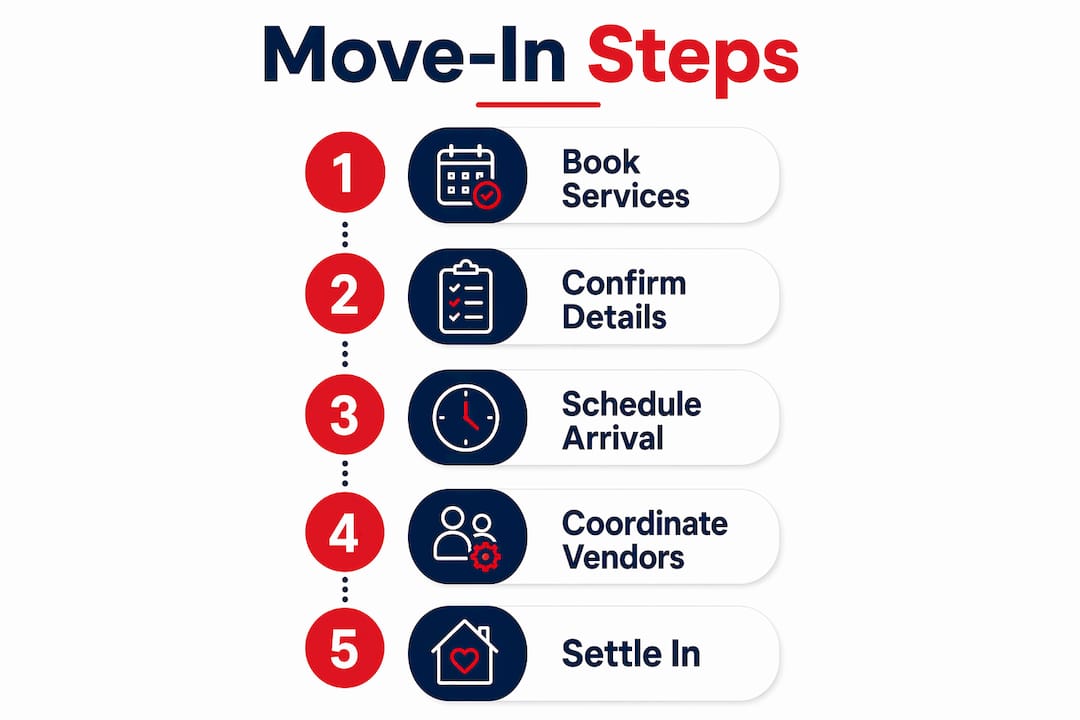 Move-In Steps

1 Book Services

2 Confirm Details

3 Schedule Arrival

4 Coordinate Vendors

5 Settle In