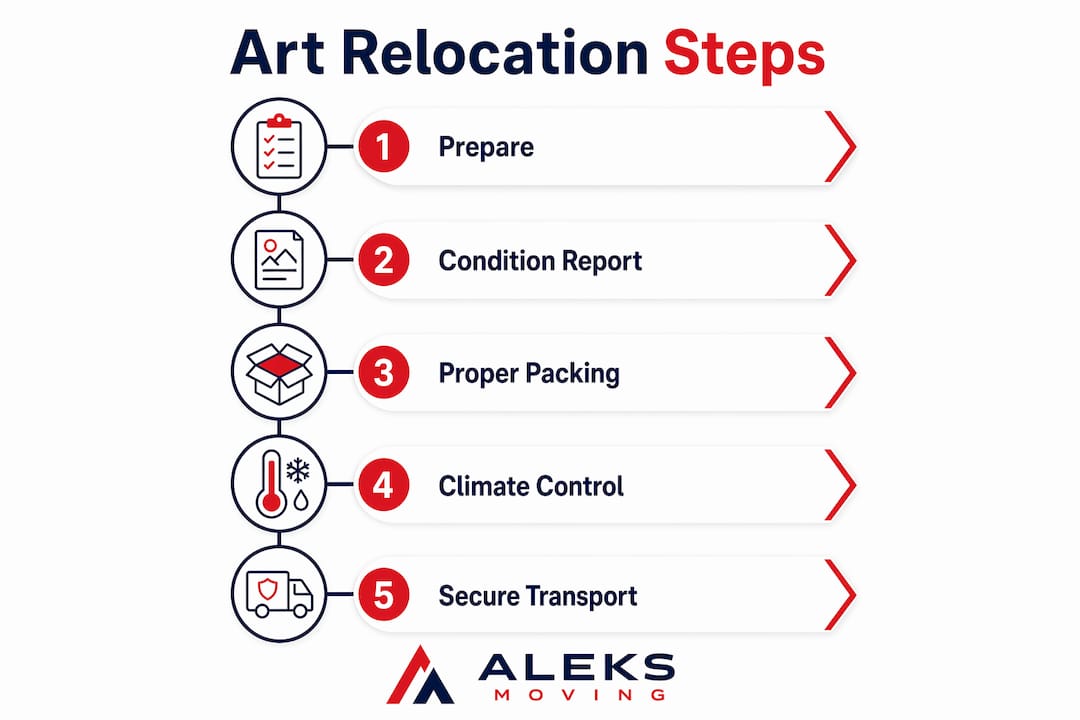 Art Relocation Steps

1 Prepare

2 Condition Report

3 Proper Packing

4 Climate Control

5 Secure Transport

ALEKS
MOVING