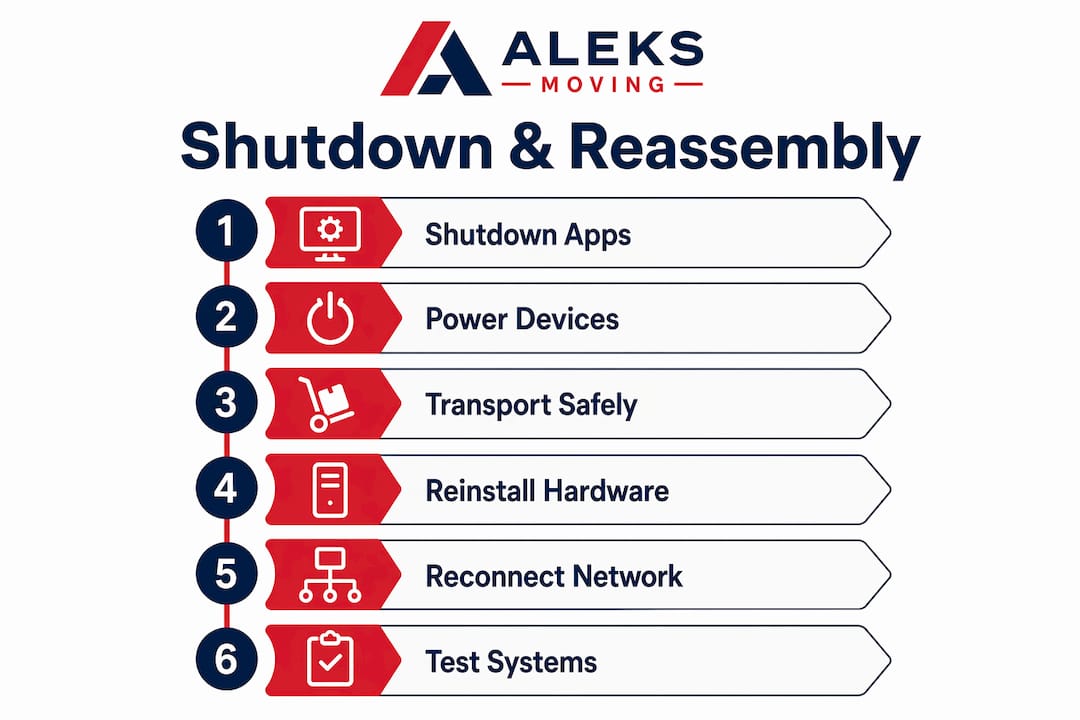 ALEKS
MOVING

Shutdown & Reassembly

1 Shutdown Apps

2 Power Devices

3 Transport Safely

4 Reinstall Hardware

5 Reconnect Network

6 Test Systems