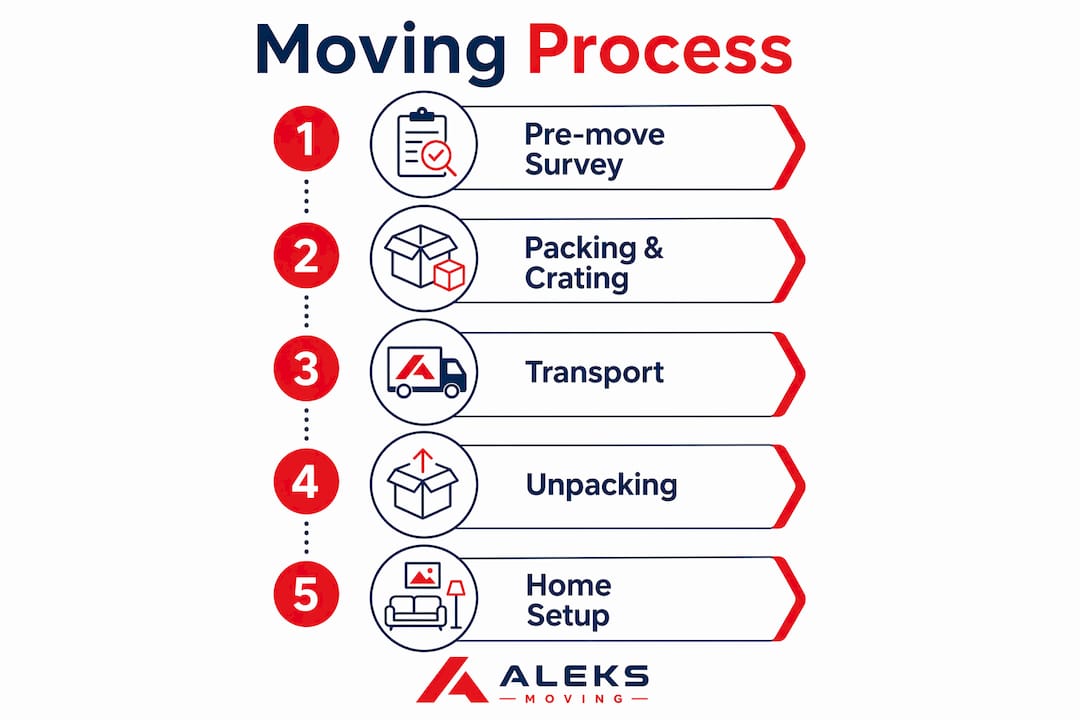 Moving Process

1 Pre-move Survey

2 Packing & Crating

3 Transport

4 Unpacking

5 Home Setup

ALEKS
MOVING