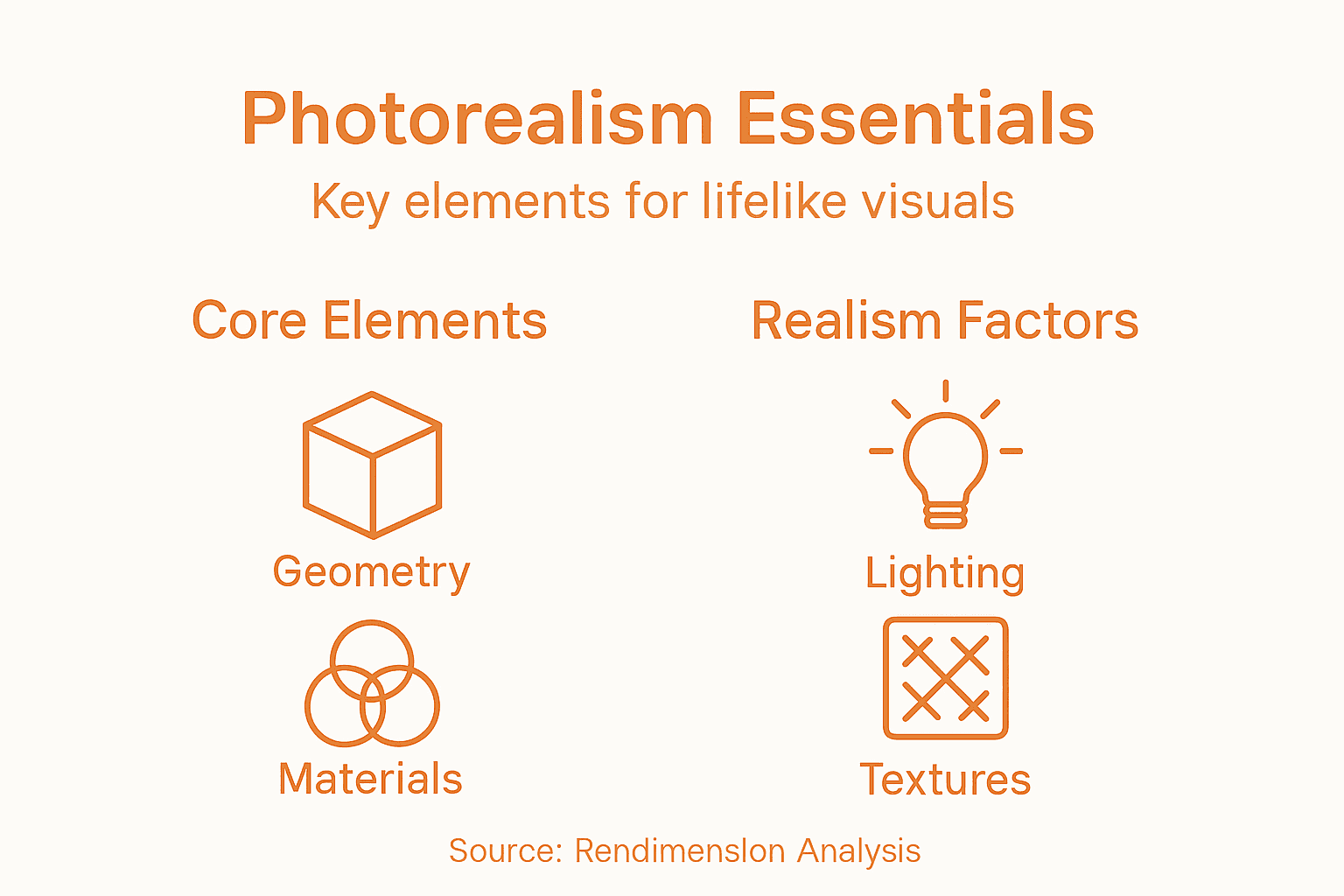 Photorealism Essentials

Key elements for lifelike visuals

Core Elements

Geometry

Materials

Realism Factors

Lighting

Textures

Source: Rendimenslon Analysis