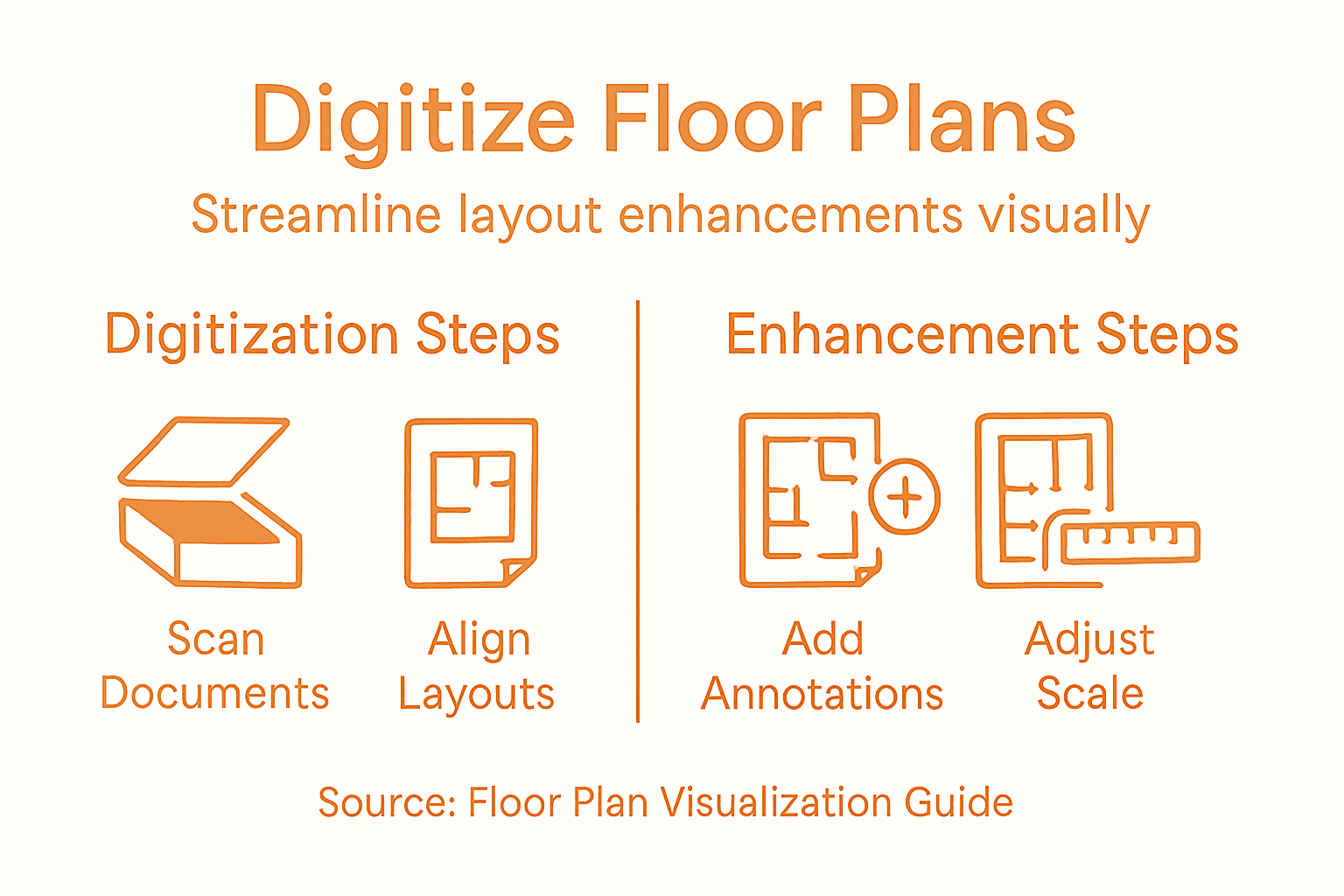 Digitize Floor Plans

Streamline layout enhancements visually

Digitization Steps

Scan Documents

Align Layouts

Enhancement Steps

Add Annotations

Adjust Scale

Source: Floor Plan Visualization Guide