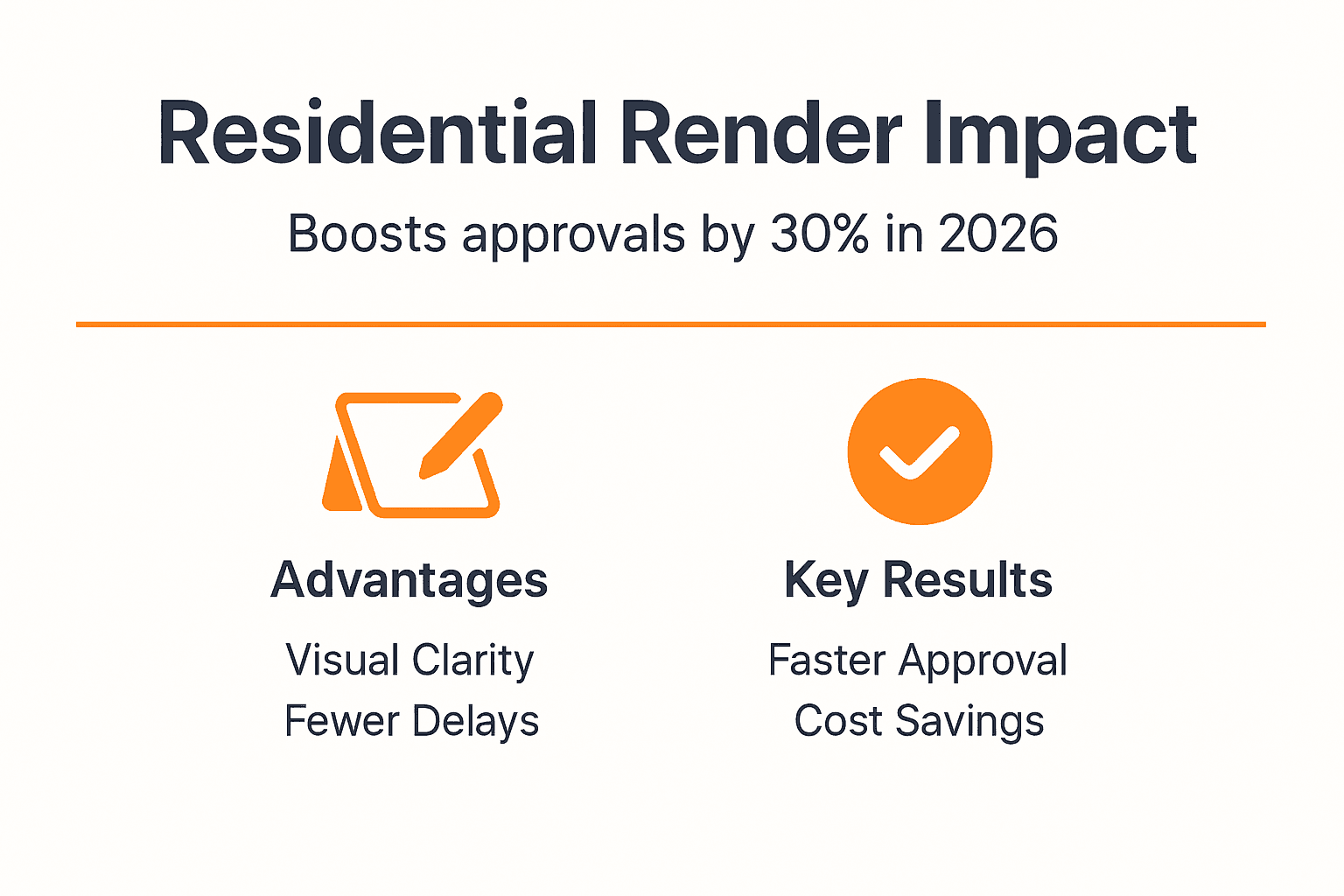 Residential Render Impact

Boosts approvals by 30% in 2026

Advantages

Visual Clarity
Fewer Delays

Key Results

Faster Approval
Cost Savings