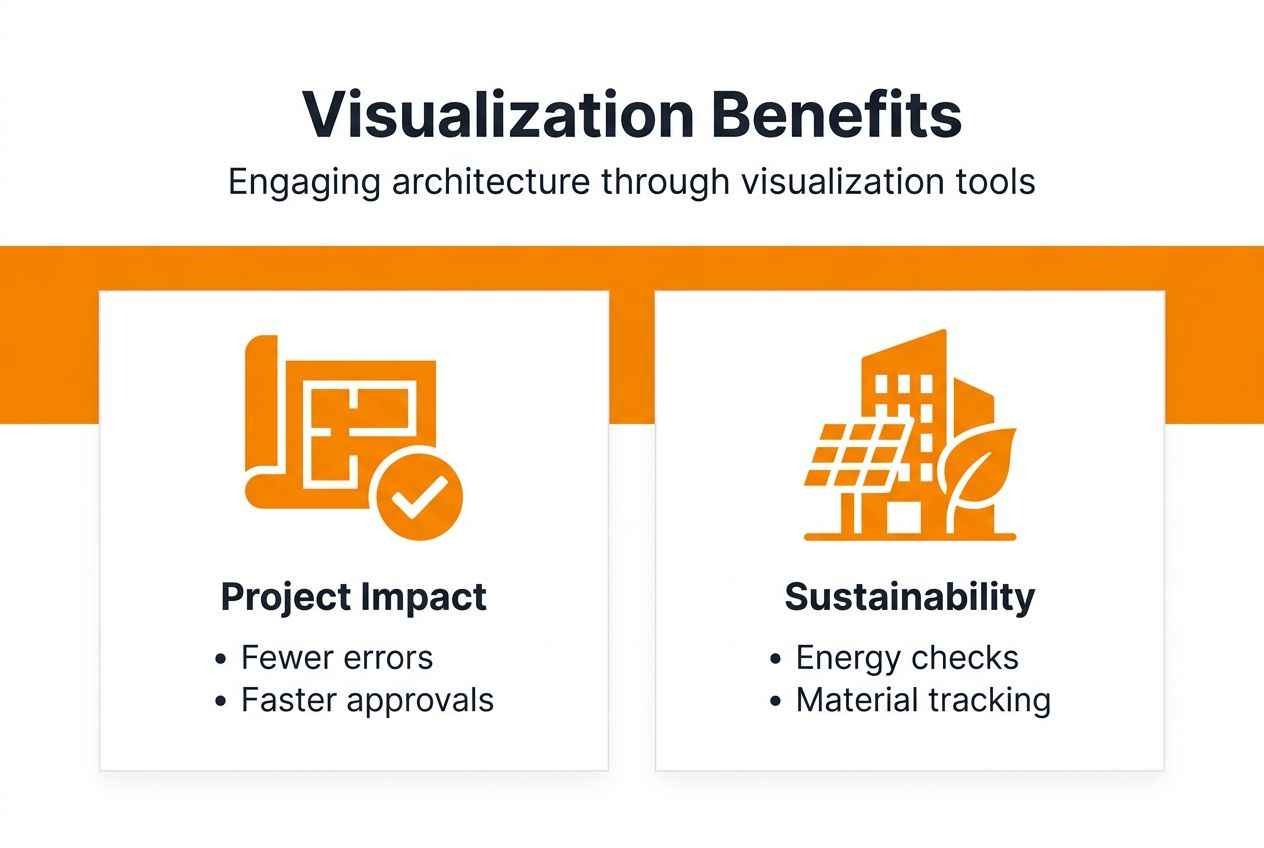 Visualization Benefits

Engaging architecture through visualization tools

Project Impact

• Fewer errors
• Faster approvals

Sustainability

• Energy checks
• Material tracking