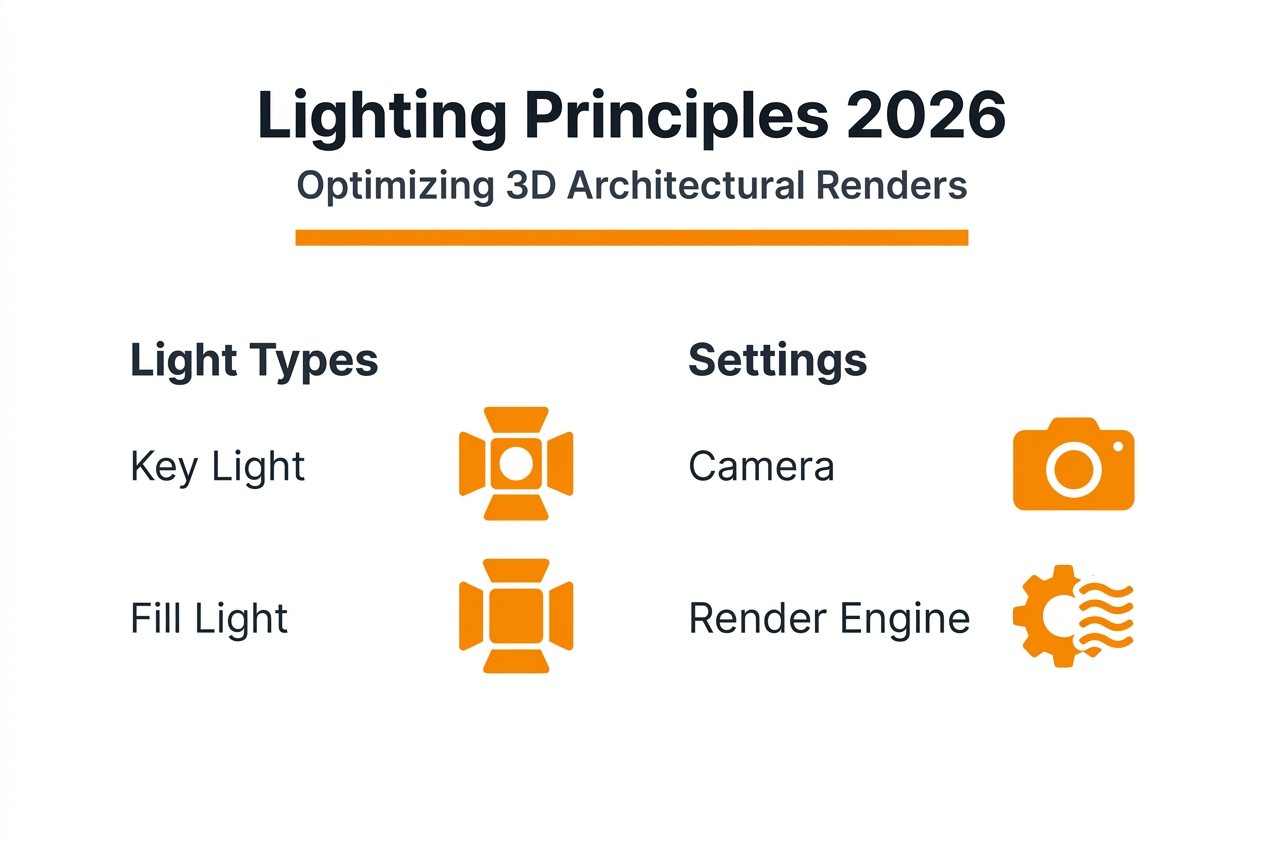 Lighting Principles 2026

Optimizing 3D Architectural Renders

Light Types

Key Light

Fill Light

Settings

Camera

Render Engine