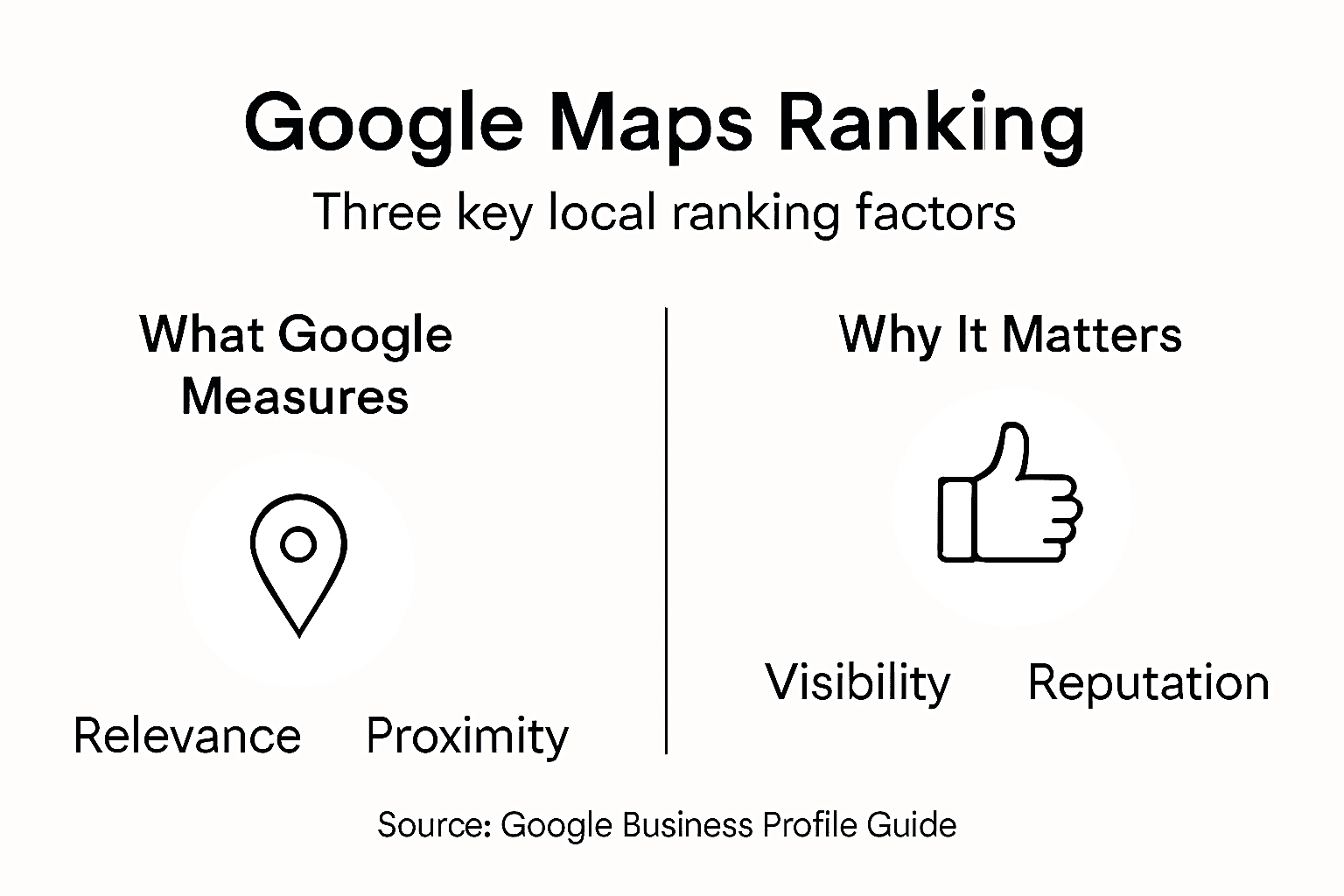 Google Maps Ranking

Three key local ranking factors

What Google Measures

Relevance Proximity

Why It Matters

Visibility Reputation

Source: Google Business Profile Guide