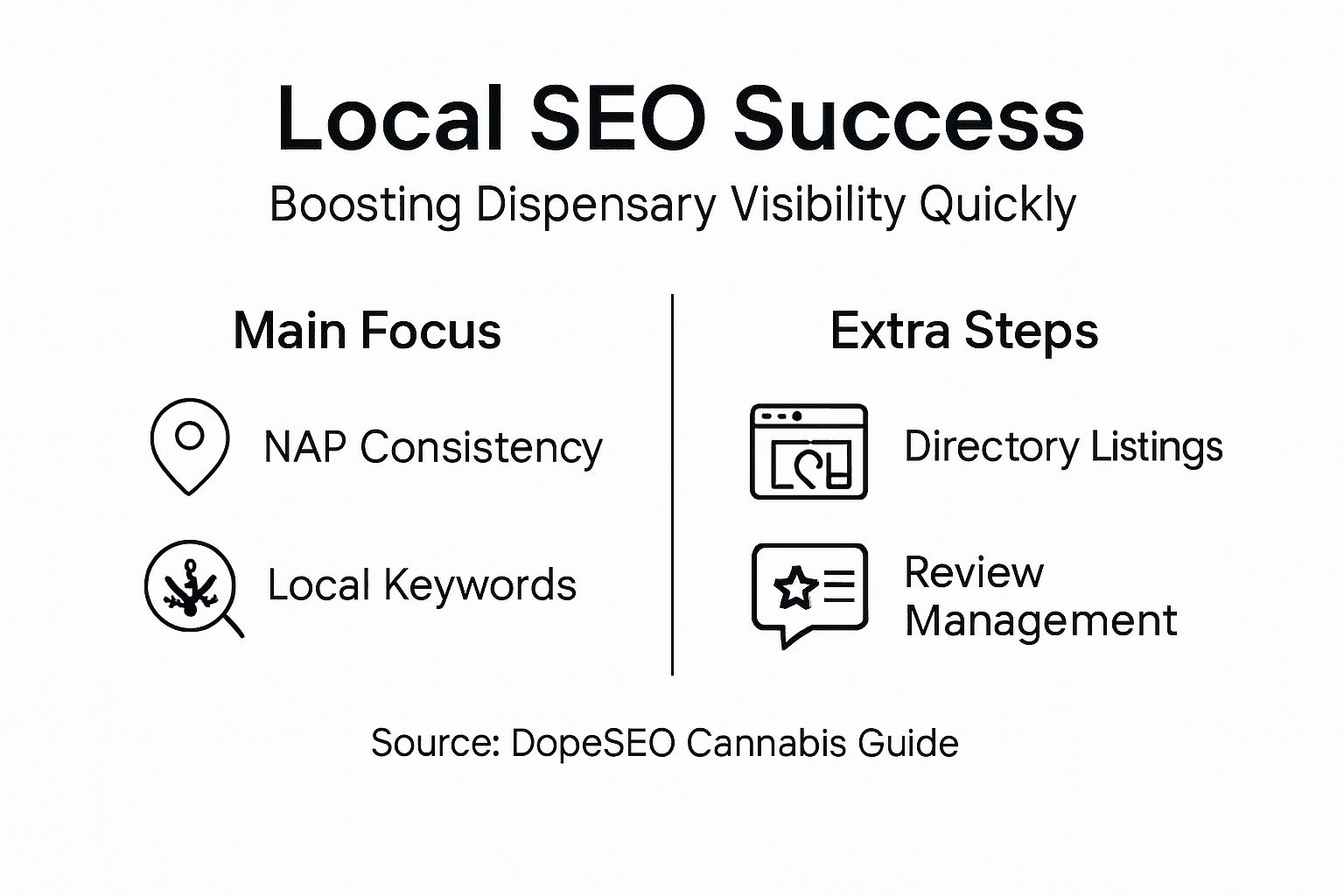 Local SEO Success

Boosting Dispensary Visibility Quickly

Main Focus

NAP Consistency

Local Keywords

Extra Steps

Directory Listings

Review Management

Source: DopeSEO Cannabis Guide