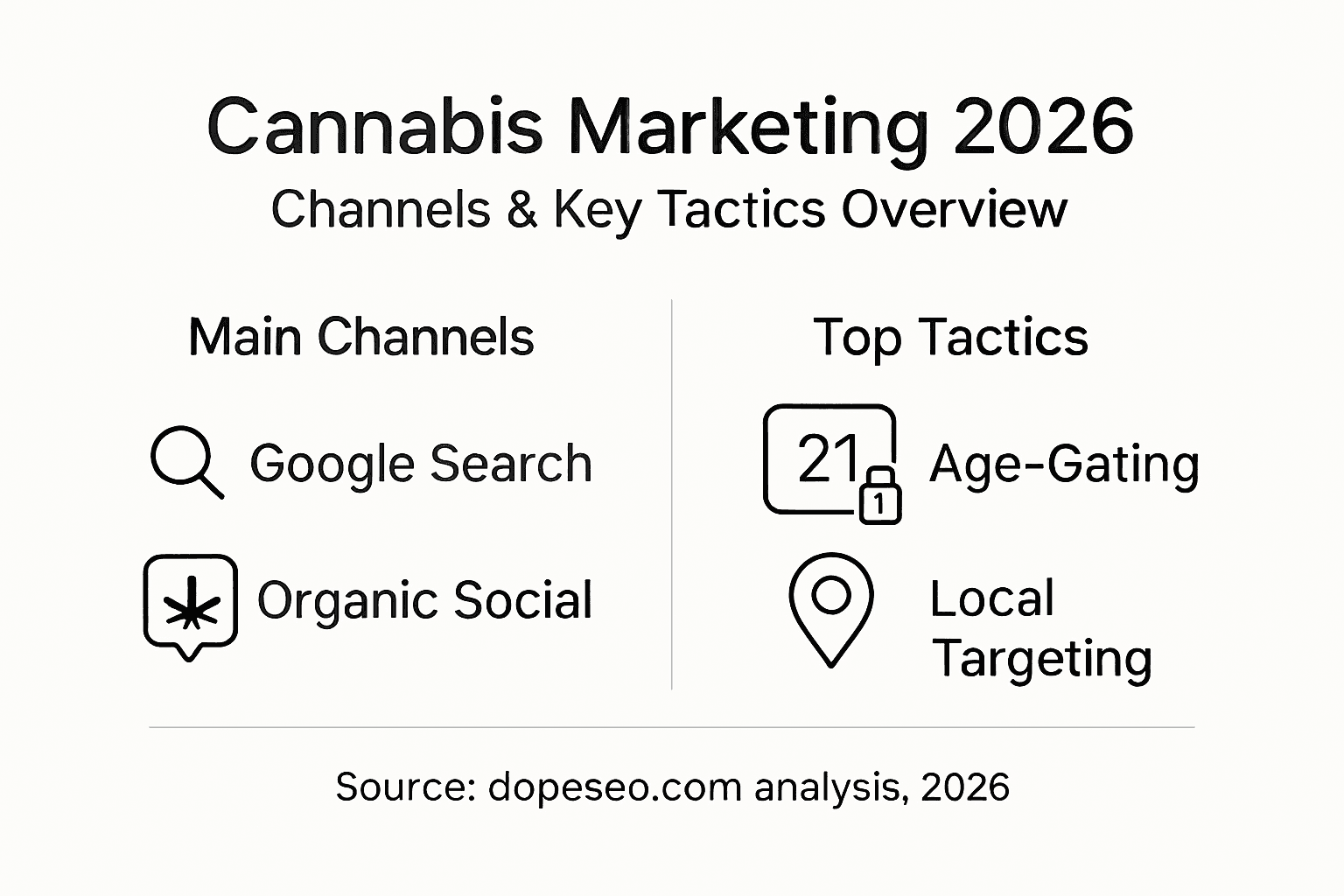 Cannabis Marketing 2026
Channels & Key Tactics Overview

Main Channels

Google Search

Organic Social

Top Tactics

21 1 Age-Gating

Local Targeting

Source: dopeseo.com analysis, 2026