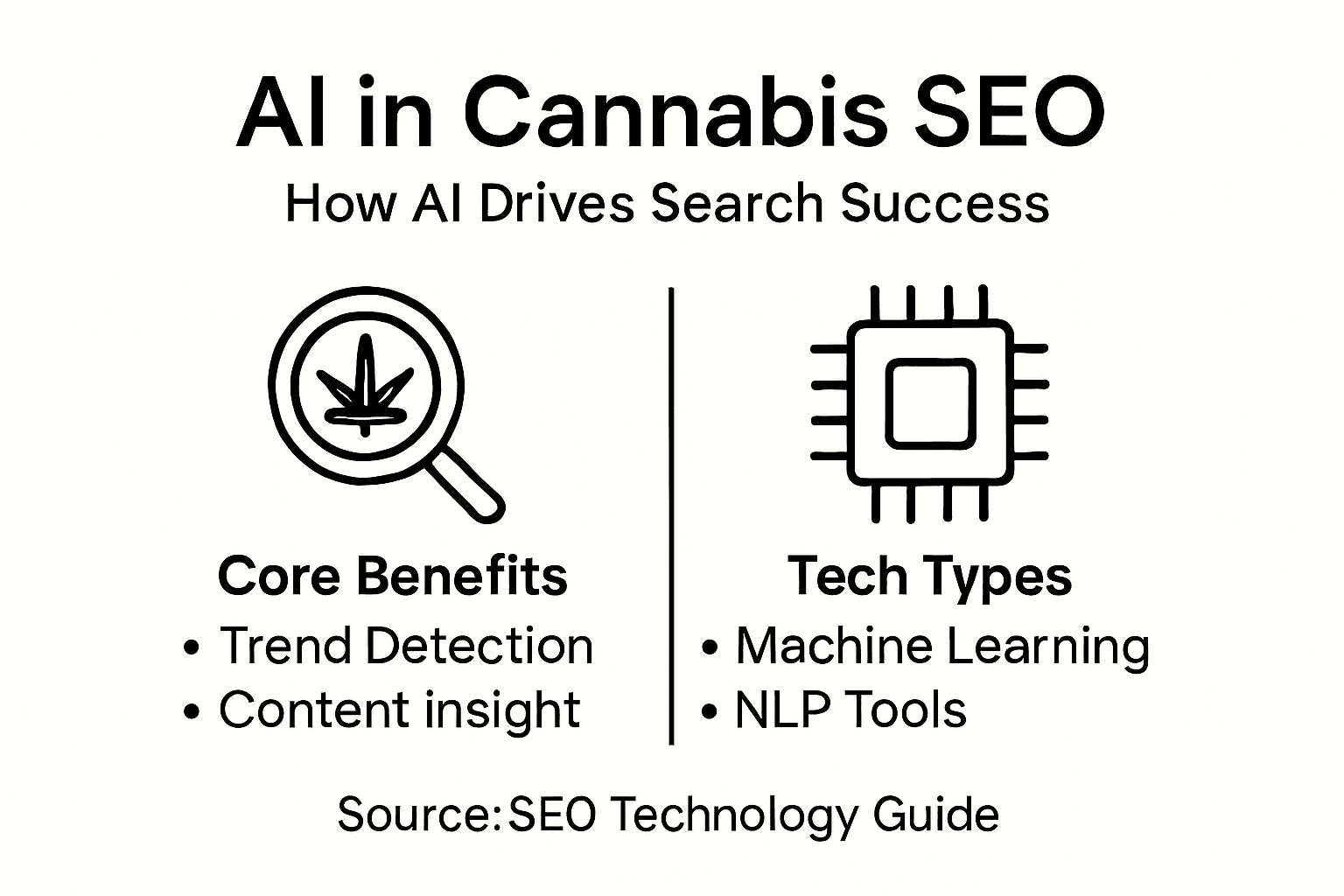 AI in Cannabis SEO
How AI Drives Search Success

Core Benefits
• Trend Detection
• Content insight

Tech Types
• Machine Learning
• NLP Tools

Source:SEO Technology Guide