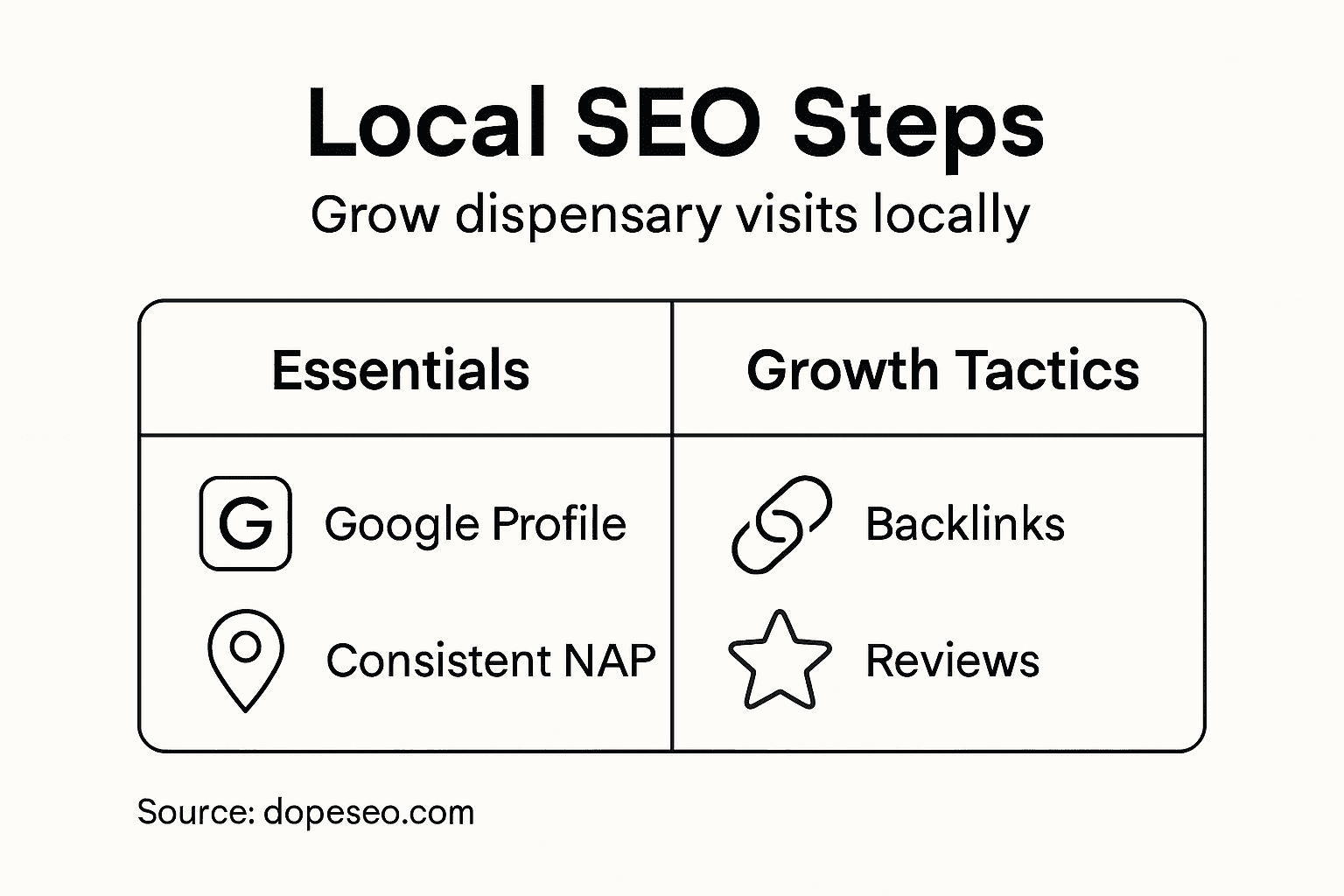 Local SEO Steps

Grow dispensary visits locally

| Essentials | Growth Tactics |
|---|---|
| G Google Profile | Backlinks |
| Consistent NAP | Reviews |

Source: dopeseo.com