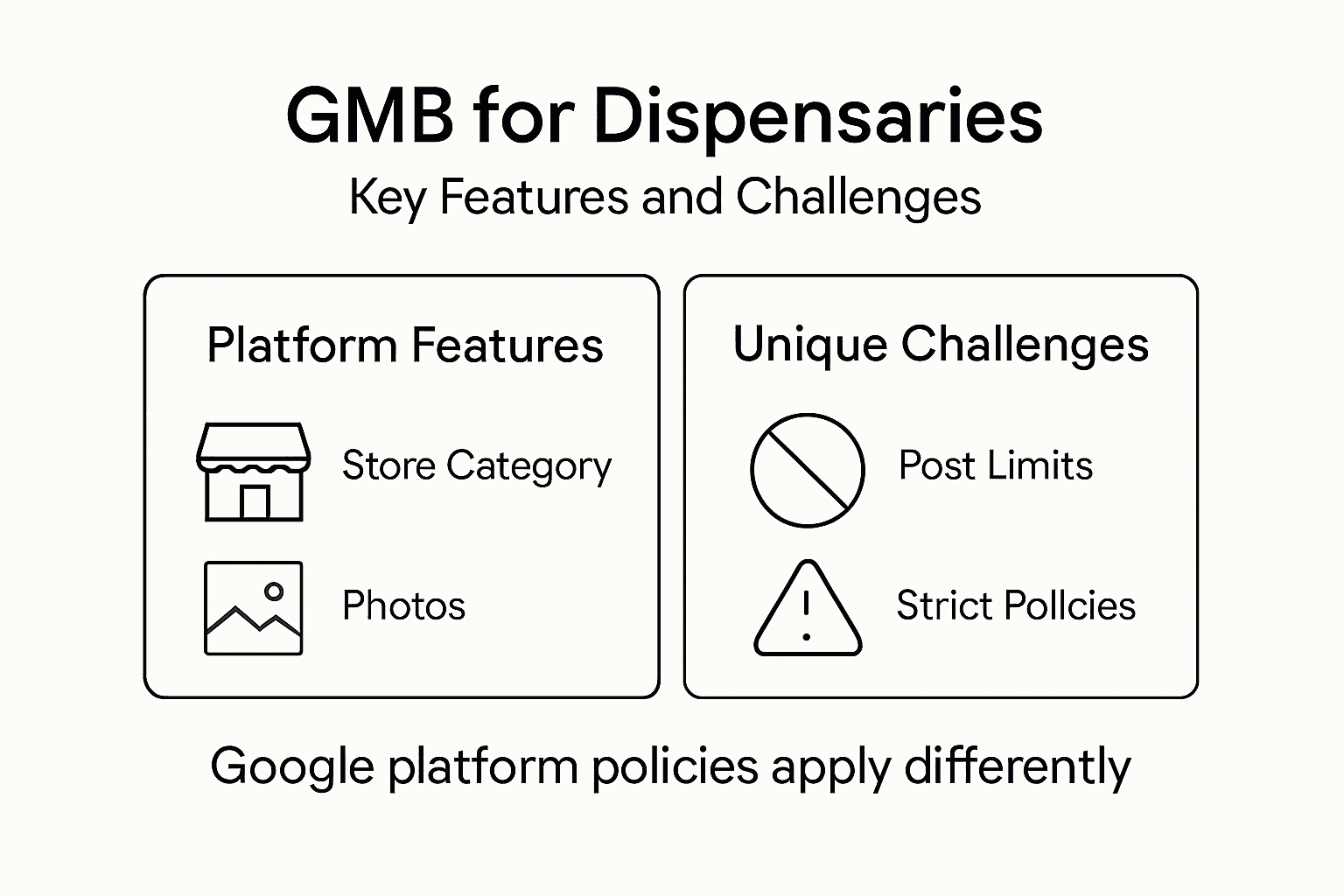 GMB for Dispensaries

Key Features and Challenges

Platform Features

Store Category

Photos

Unique Challenges

Post Limits

Strict Pollcies

Google platform policies apply differently