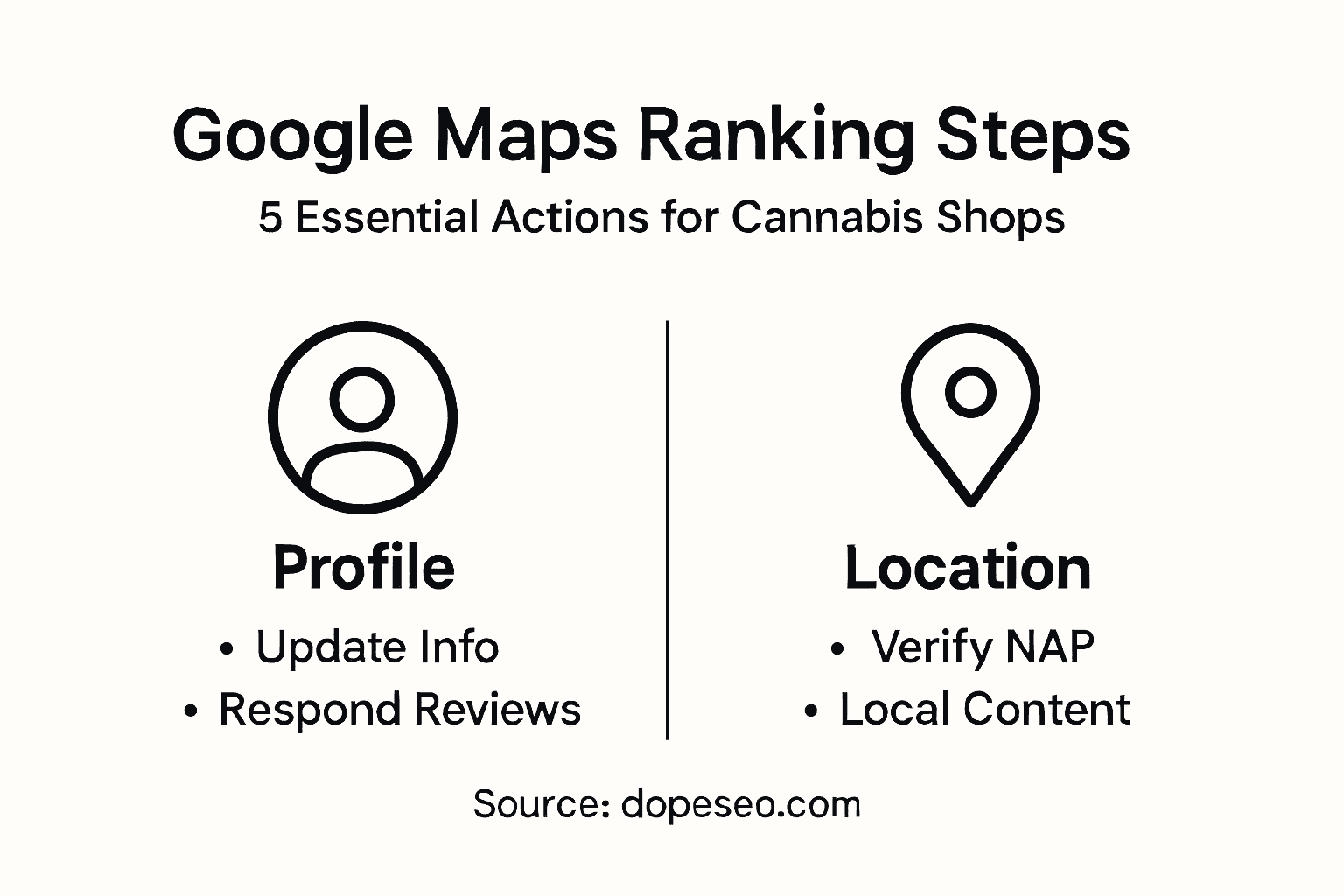 Google Maps Ranking Steps

5 Essential Actions for Cannabis Shops

Profile

• Update Info
• Respond Reviews

Location

• Verify NAP
• Local Content

Source: dopeseo.com