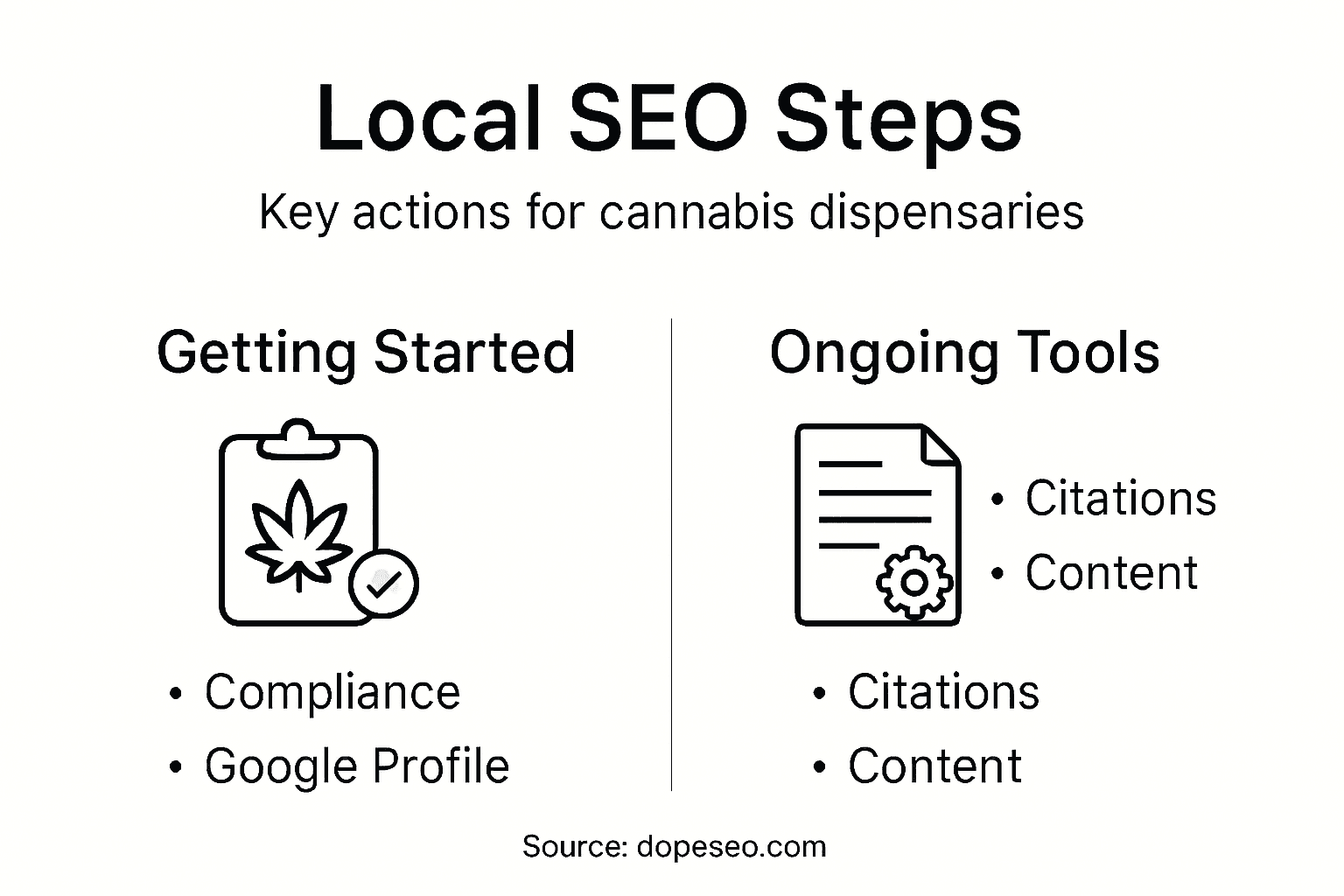 Local SEO Steps

Key actions for cannabis dispensaries

Getting Started

• Compliance
• Google Profile

Ongoing Tools

• Citations
• Content

• Citations
• Content

Source: dopeseo.com