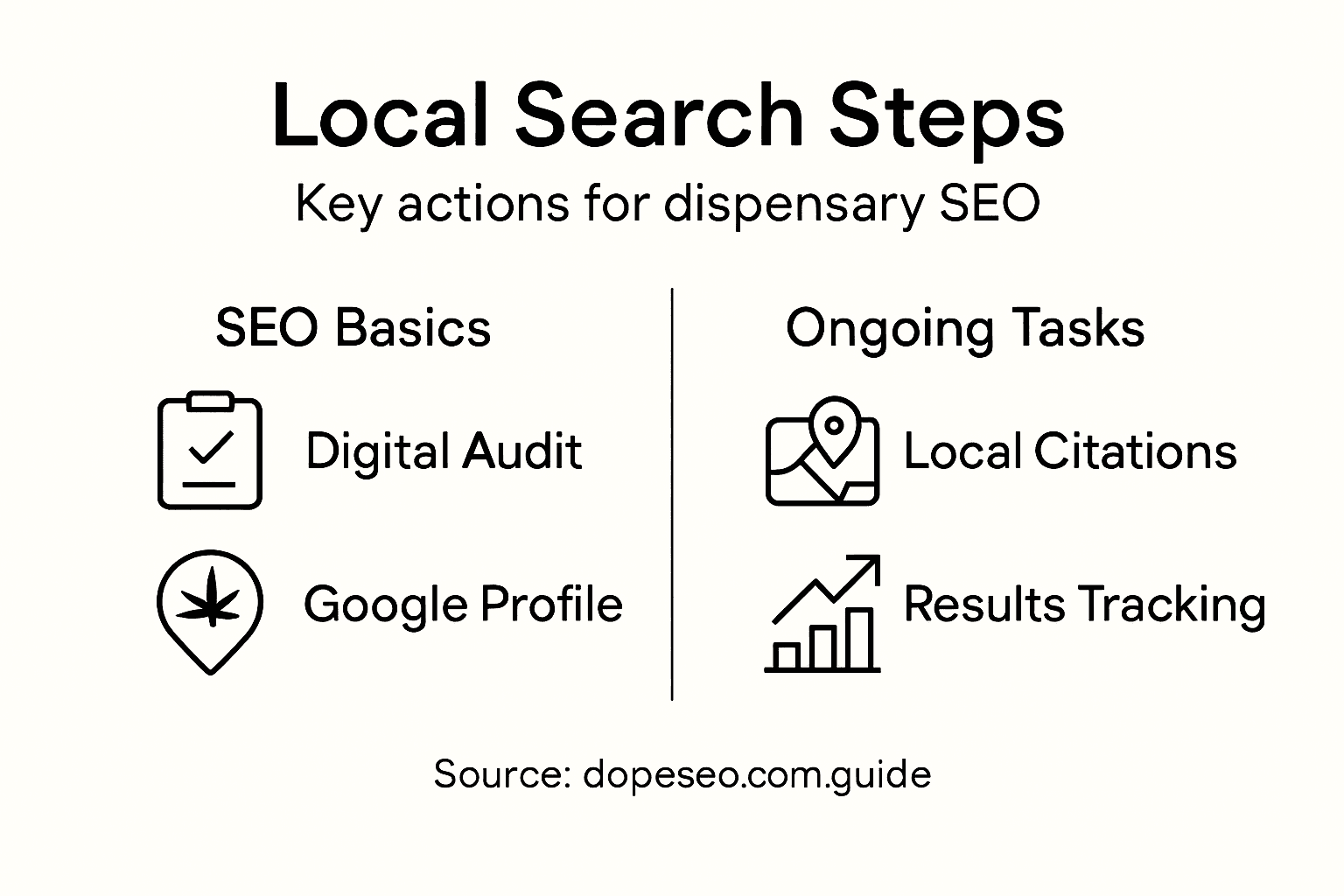 Local Search Steps

Key actions for dispensary SEO

SEO Basics

Digital Audit

Google Profile

Ongoing Tasks

Local Citations

Results Tracking

Source: dopeseo.com.guide