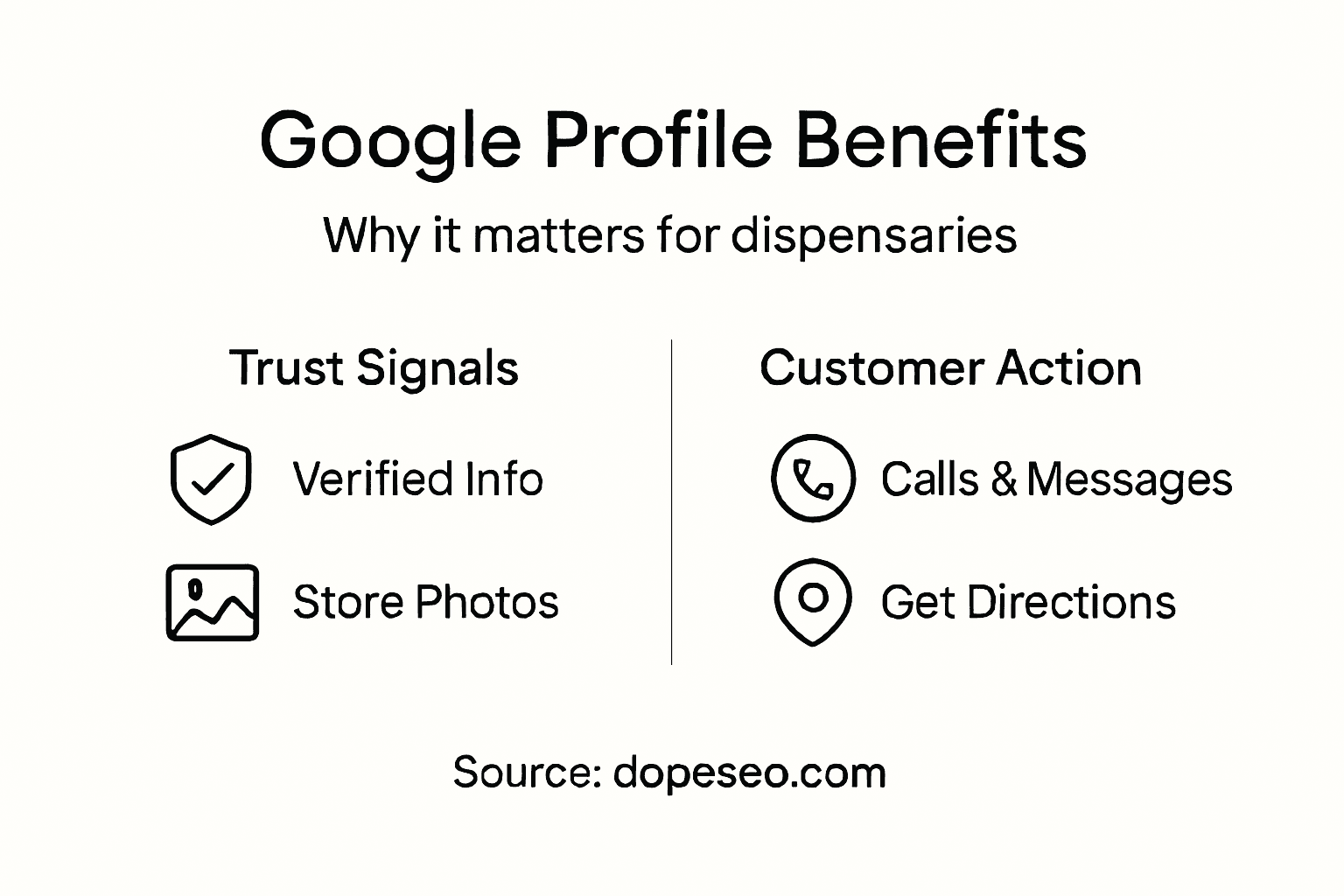 Google Profile Benefits

Why it matters for dispensaries

Trust Signals

Verified Info

Store Photos

Customer Action

Calls & Messages

Get Directions

Source: dopeseo.com