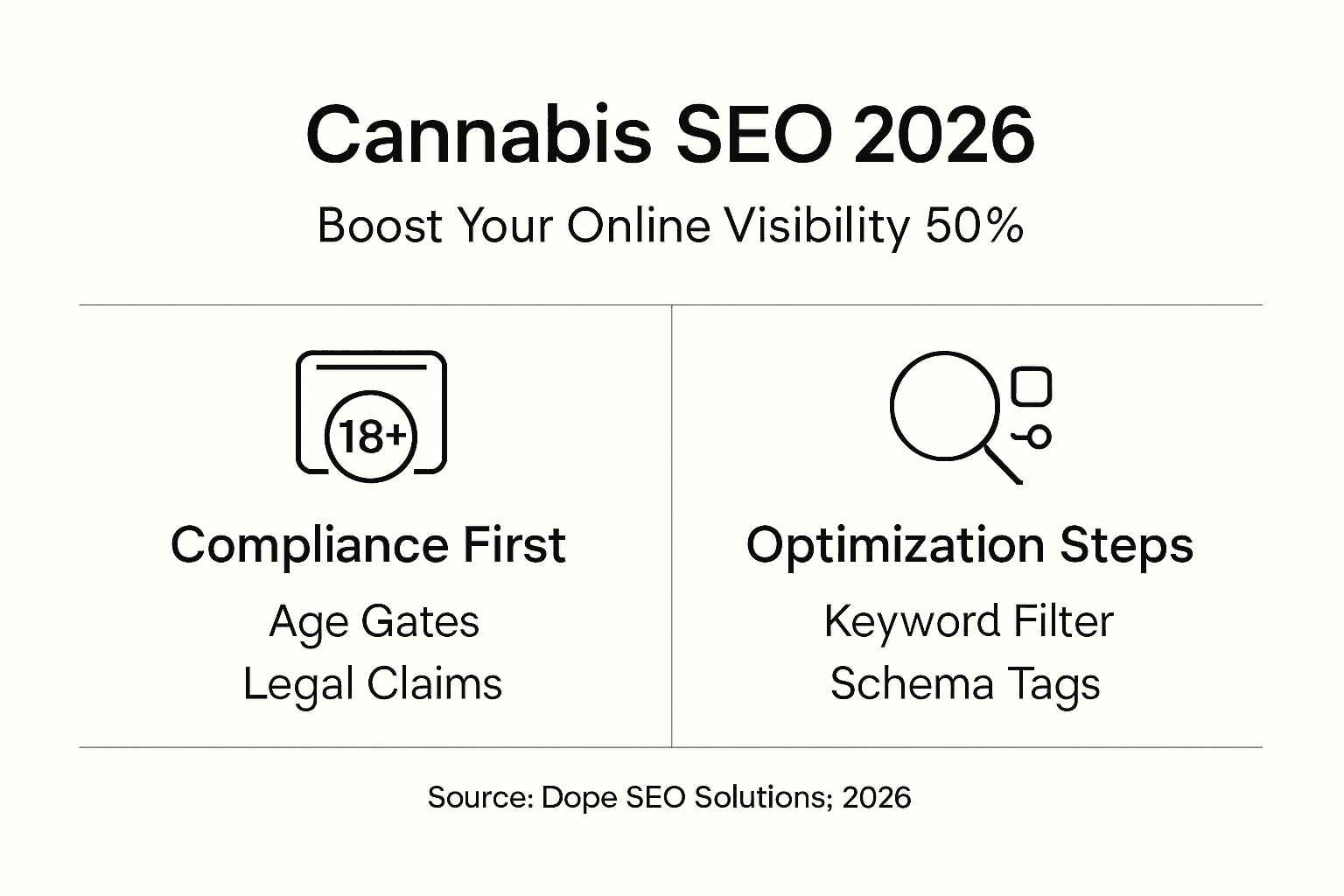 Cannabis SEO 2026

Boost Your Online Visibility 50%

18+

Compliance First

Age Gates
Legal Claims

Optimization Steps

Keyword Filter
Schema Tags

Source: Dope SEO Solutions; 2026