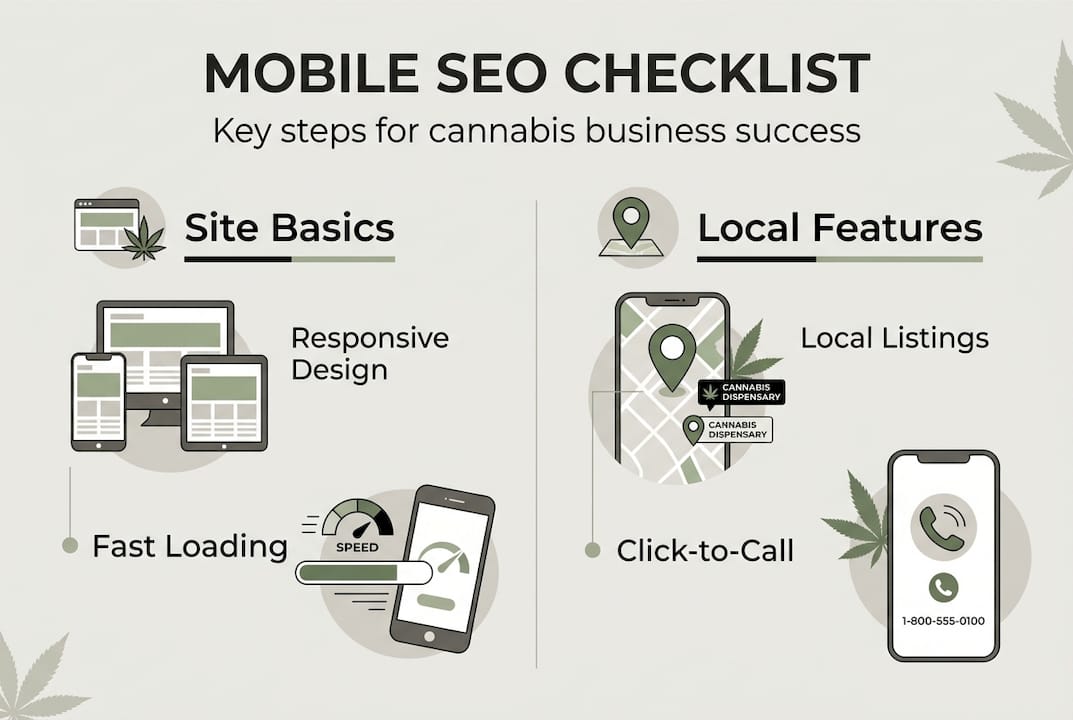 MOBILE SEO CHECKLIST

Key steps for cannabis business success

Site Basics

Responsive Design

Fast Loading

SPEED

Local Features

Local Listings

CANNABIS DISPENSARY

CANNABIS DISPENSARY

Click-to-Call

1-800-555-0100