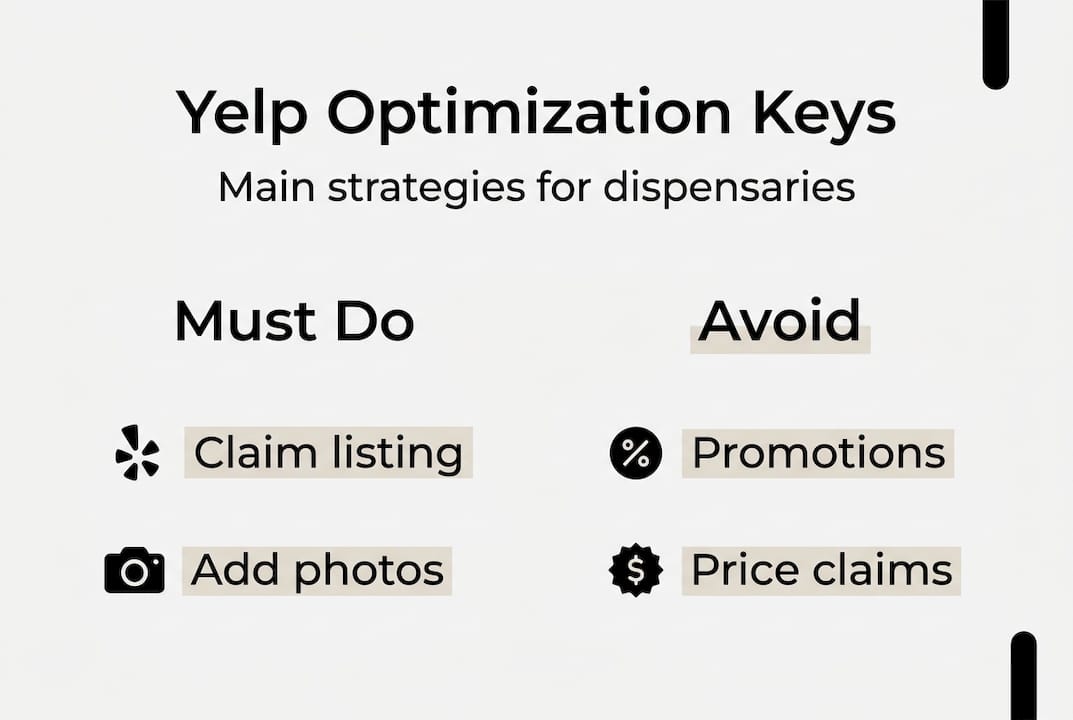 Yelp Optimization Keys

Main strategies for dispensaries

Must Do

Claim listing

Add photos

Avoid

Promotions

Price claims