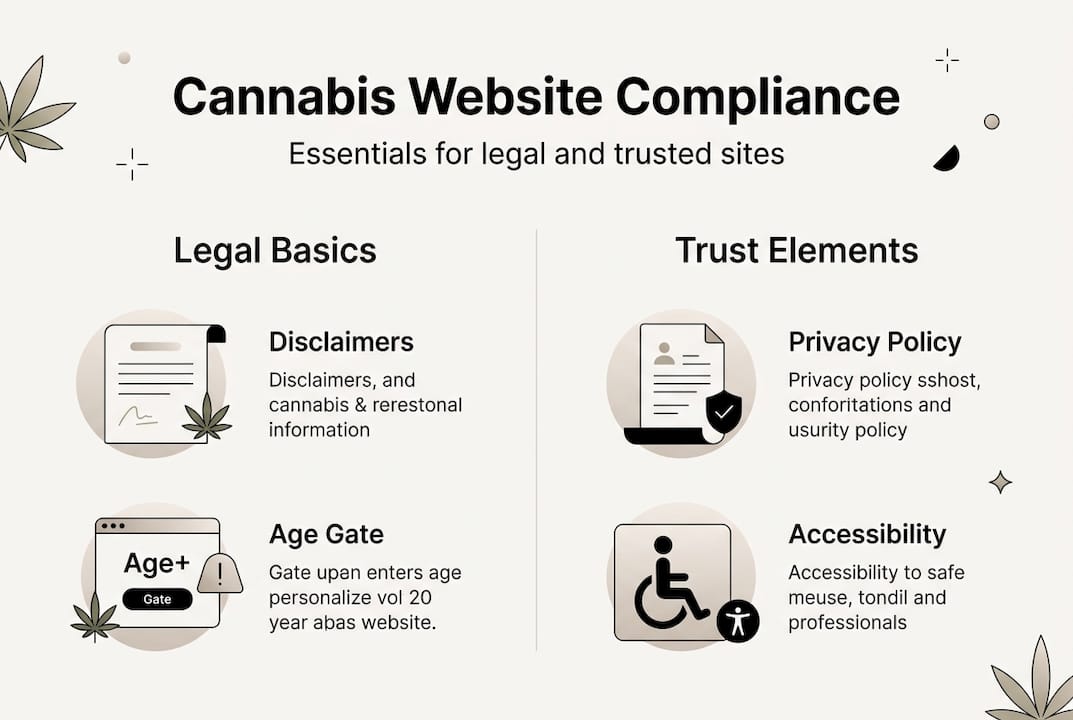 Cannabis Website Compliance

Essentials for legal and trusted sites

Legal Basics

Disclaimers

Disclaimers, and cannabis & rerestonal information

Age+

Gate

Age Gate

Gate upan enters age personalize vol 20 year abas website.

Trust Elements

Privacy Policy

Privacy policy sshost, conforitations and usurity policy

Accessibility

Accessibility to safe meuse, tondil and professionals