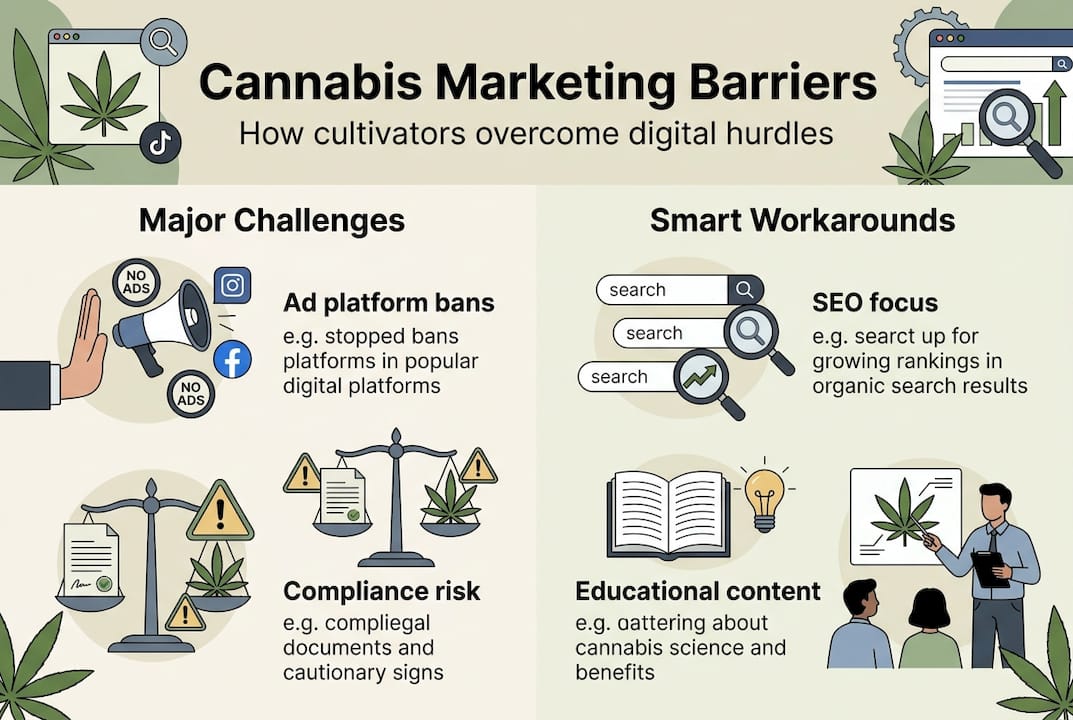 Cannabis Marketing Barriers
How cultivators overcome digital hurdles

Major Challenges

NO ADS

NO ADS

Ad platform bans
e.g. stopped bans platforms in popular digital platforms

Compliance risk
e.g. compliegal documents and cautionary signs

Smart Workarounds

search

search

search

SEO focus
e.g. searct up for growing rankings in organic search results

Educational content
e.g. aattering about cannabis science and benefits