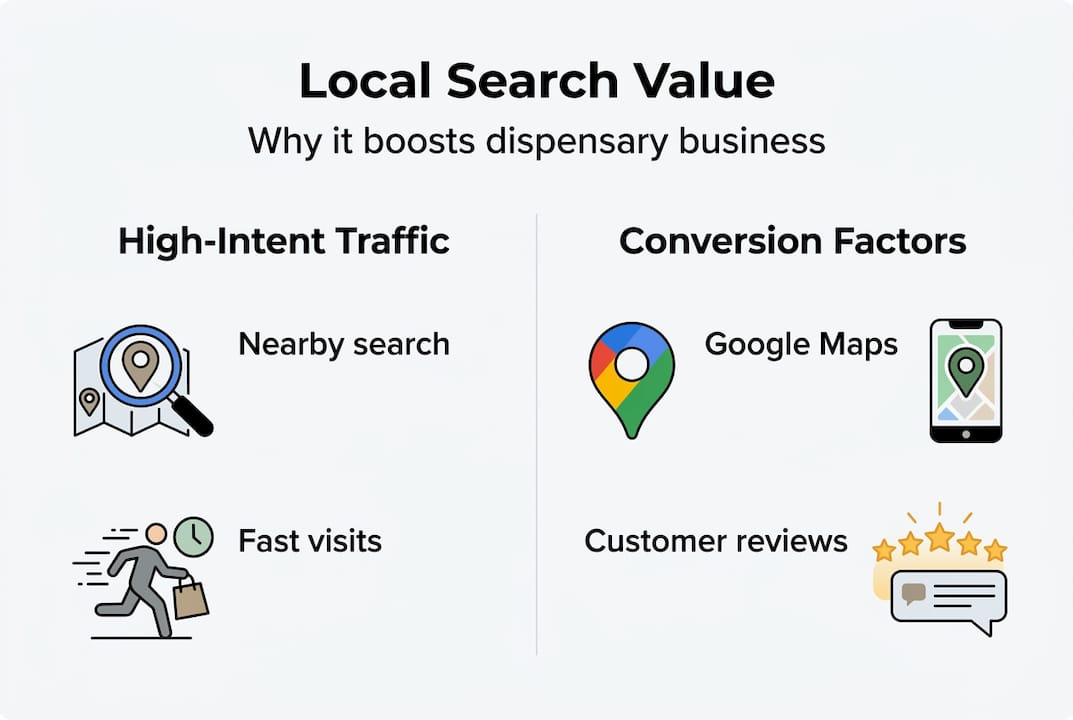 Local Search Value
Why it boosts dispensary business

High-Intent Traffic

Nearby search

Fast visits

Conversion Factors

Google Maps

Customer reviews