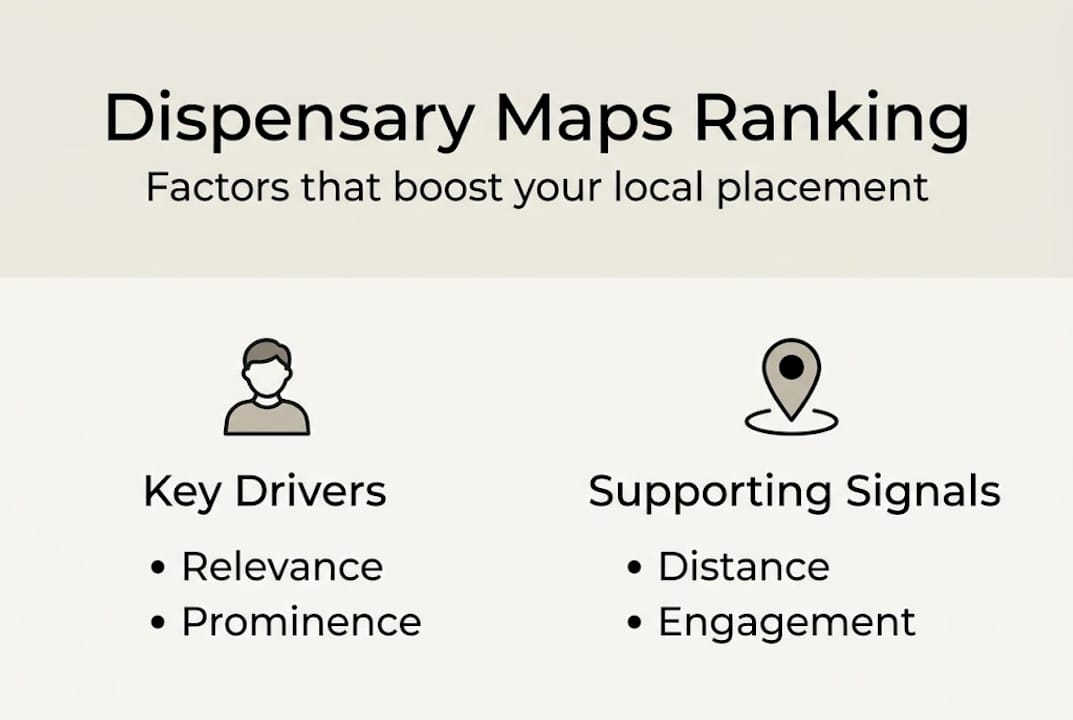 Dispensary Maps Ranking

Factors that boost your local placement

Key Drivers

• Relevance
• Prominence

Supporting Signals

• Distance
• Engagement